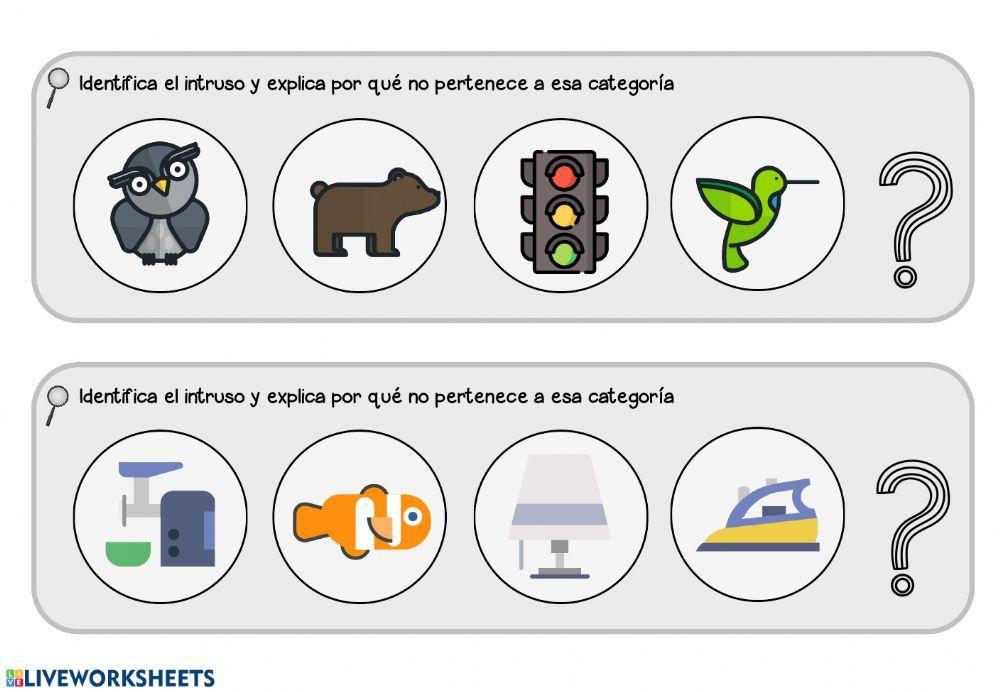 Identifica el intruso y explica por qué no pertenece a esa categoría

?

Identifica el intruso y explica por qué no pertenece a esa categoría

?

LIVEWORKSHEETS