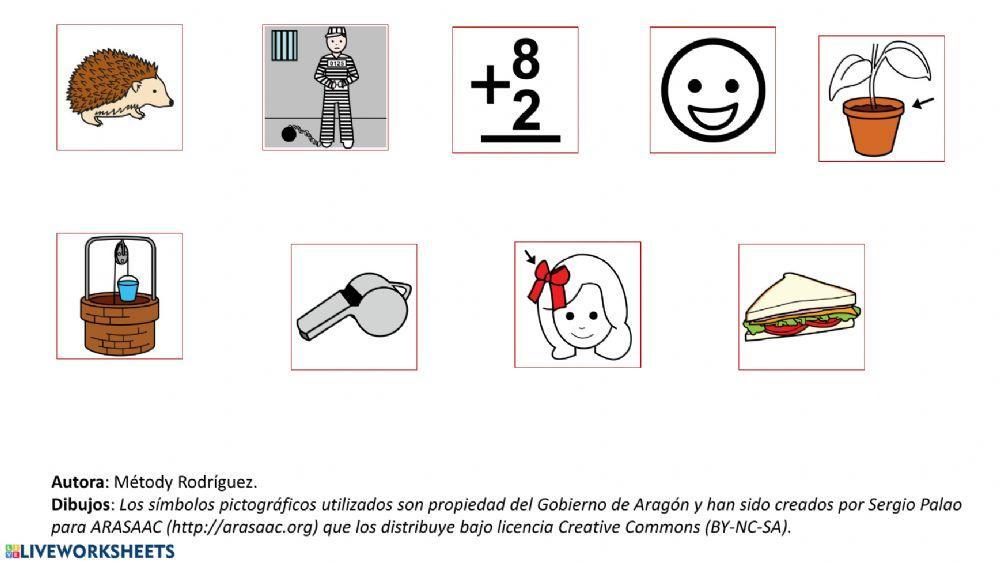 0123

$+\frac{8}{2}$

Autora: Métody Rodríguez.
Dibujos: Los símbolos pictográficos utilizados son propiedad del Gobierno de Aragón y han sido creados por Sergio Palao para ARASAAC (http://arasaac.org) que los distribuye bajo licencia Creative Commons (BY-NC-SA).

LIVEWORKSHEETS