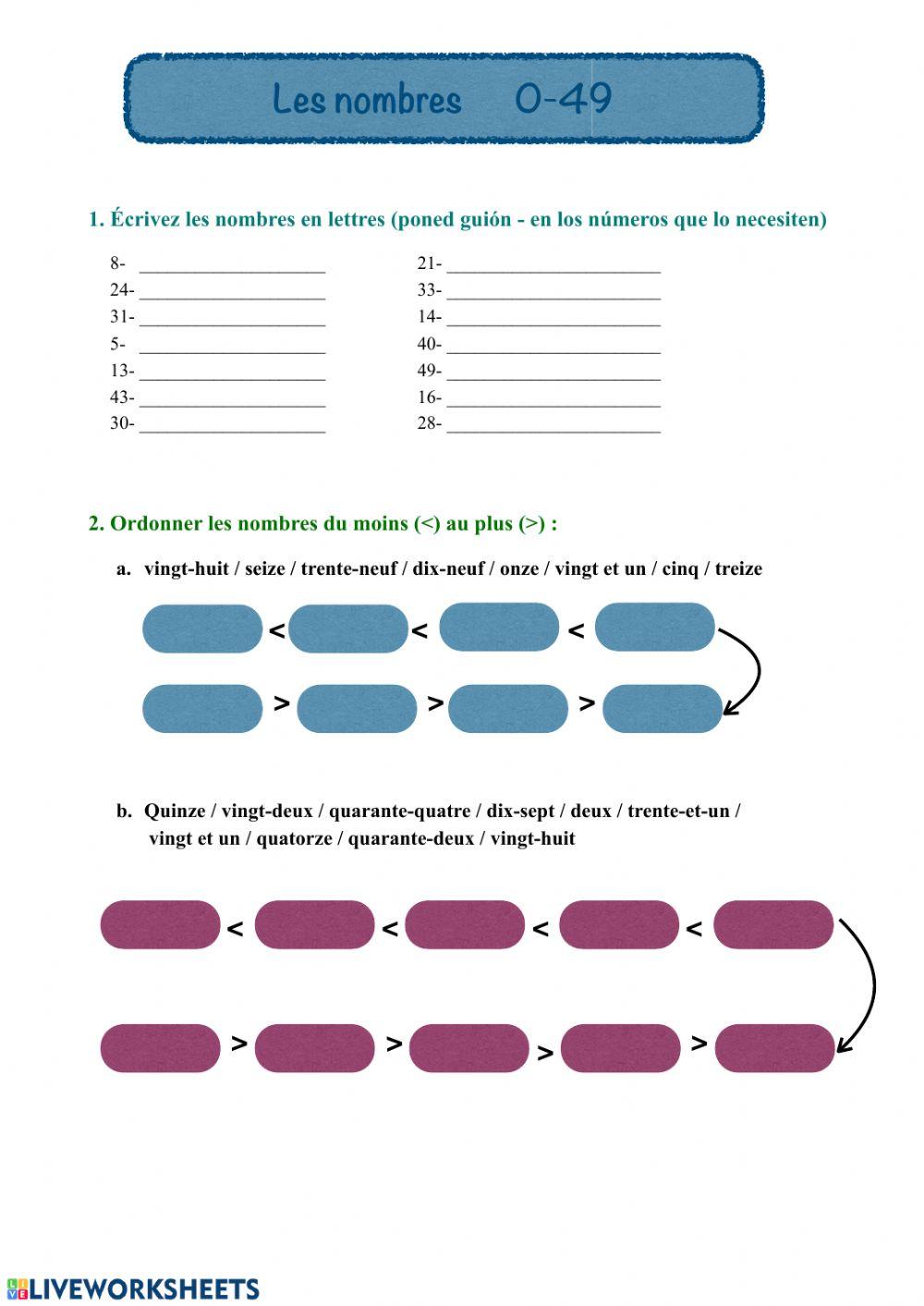 Les nombres 0-49

1. Écrivez les nombres en lettres (poned guión - en los números que lo necesiten)

8- ____________________
24- ____________________
31- ____________________
5- ____________________
13- ____________________
43- ____________________
30- ____________________

21- ____________________
33- ____________________
14- ____________________
40- ____________________
49- ____________________
16- ____________________
28- ____________________

2. Ordonner les nombres du moins (<) au plus (>) :

a. vingt-huit / seize / trente-neuf / dix-neuf / onze / vingt et un / cinq / treize

< < <

> > >

b. Quinze / vingt-deux / quarante-quatre / dix-sept / deux / trente-et-un / vingt et un / quatorze / quarante-deux / vingt-huit

< < < <

> > > >

LIVEWORKSHEETS