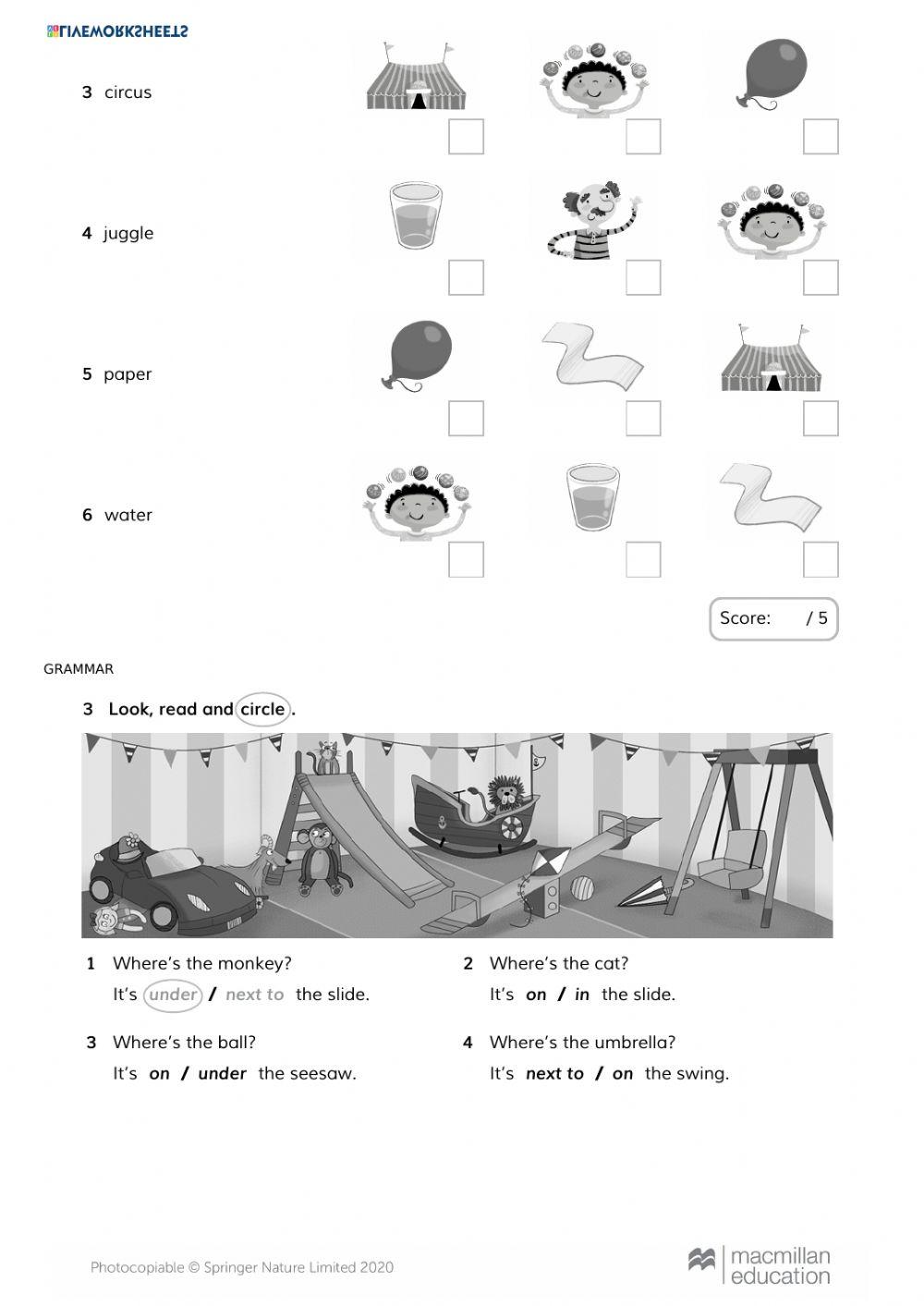 LIVEWORKSHEETS

3 circus

4 juggle

5 paper

6 water

Score: / 5

GRAMMAR

3 Look, read and circle.

1 Where's the monkey?
It's under / next to the slide.

2 Where's the cat?
It's on / in the slide.

3 Where's the ball?
It's on / under the seesaw.

4 Where's the umbrella?
It's next to / on the swing.

Photocopiable © Springer Nature Limited 2020

macmillan education