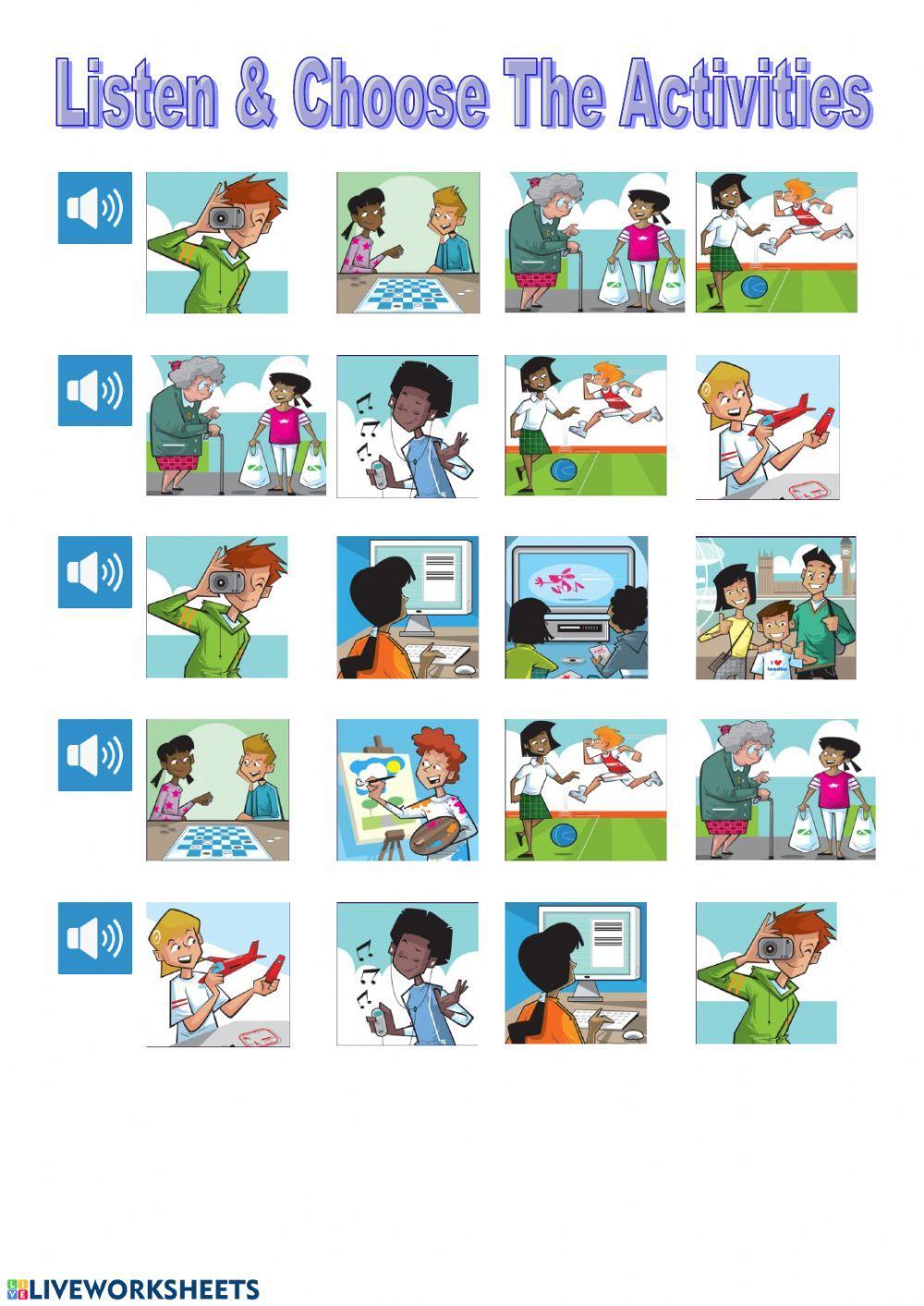 Listen & Choose The Activities

I ♥ london

LIVEWORKSHEETS