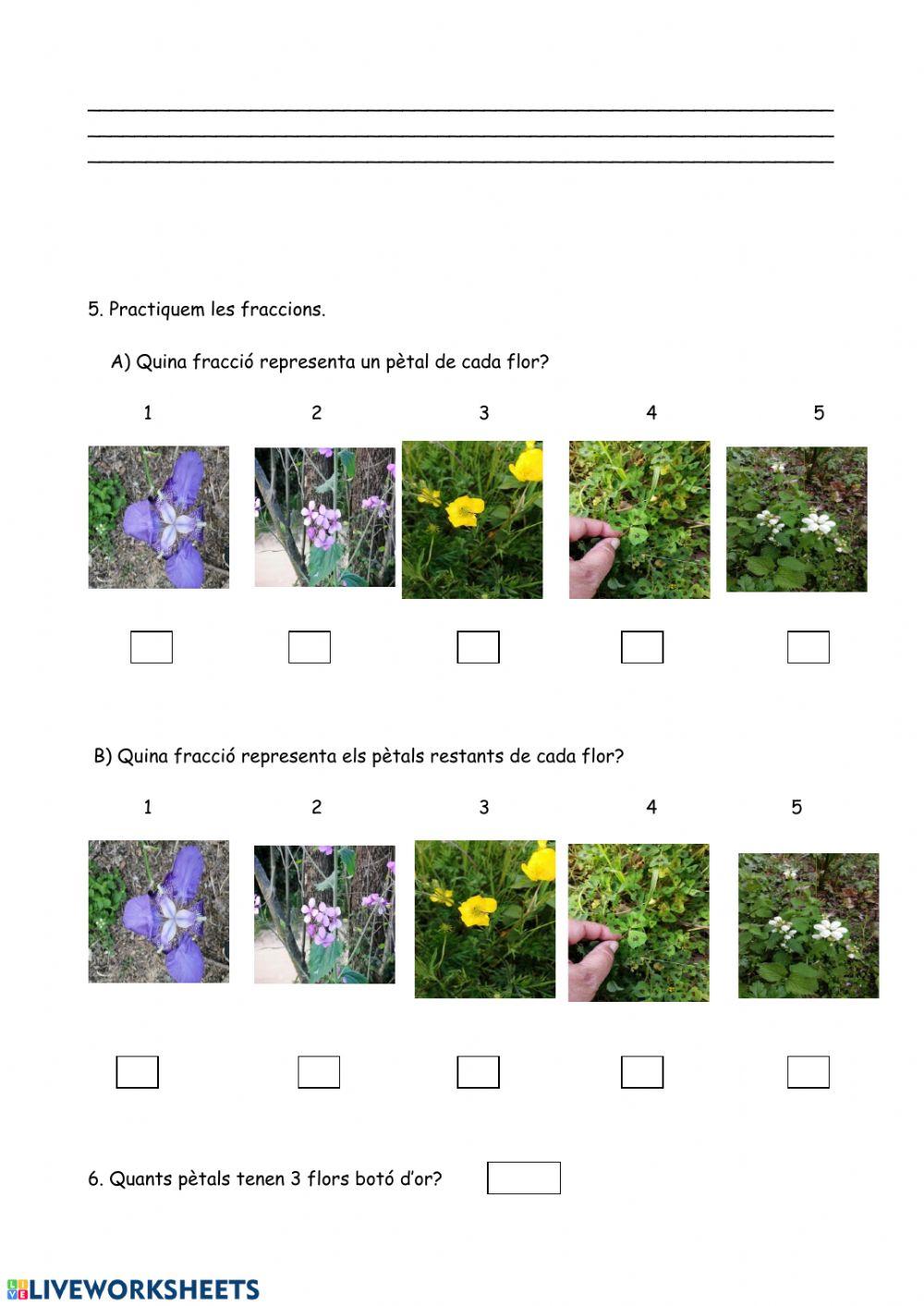 5. Practiquem les fraccions.

A) Quina fracció representa un pètal de cada flor?

1 2 3 4 5

B) Quina fracció representa els pètals restants de cada flor?

1 2 3 4 5

6. Quants pètals tenen 3 flors botó d'or?

LIVEWORKSHEETS