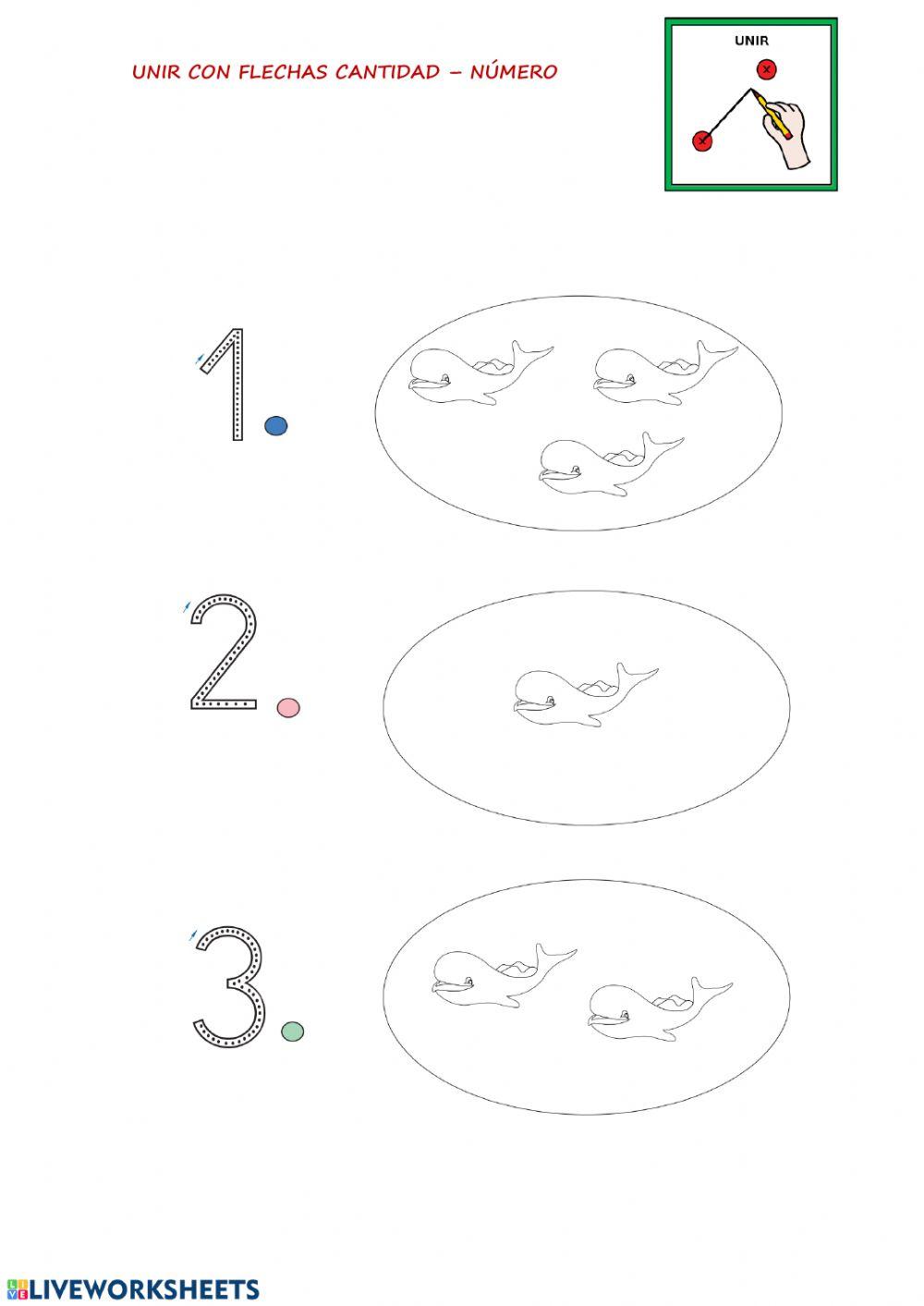 UNIR CON FLECHAS CANTIDAD – NÚMERO

UNIR

1

2

3

LIVEWORKSHEETS