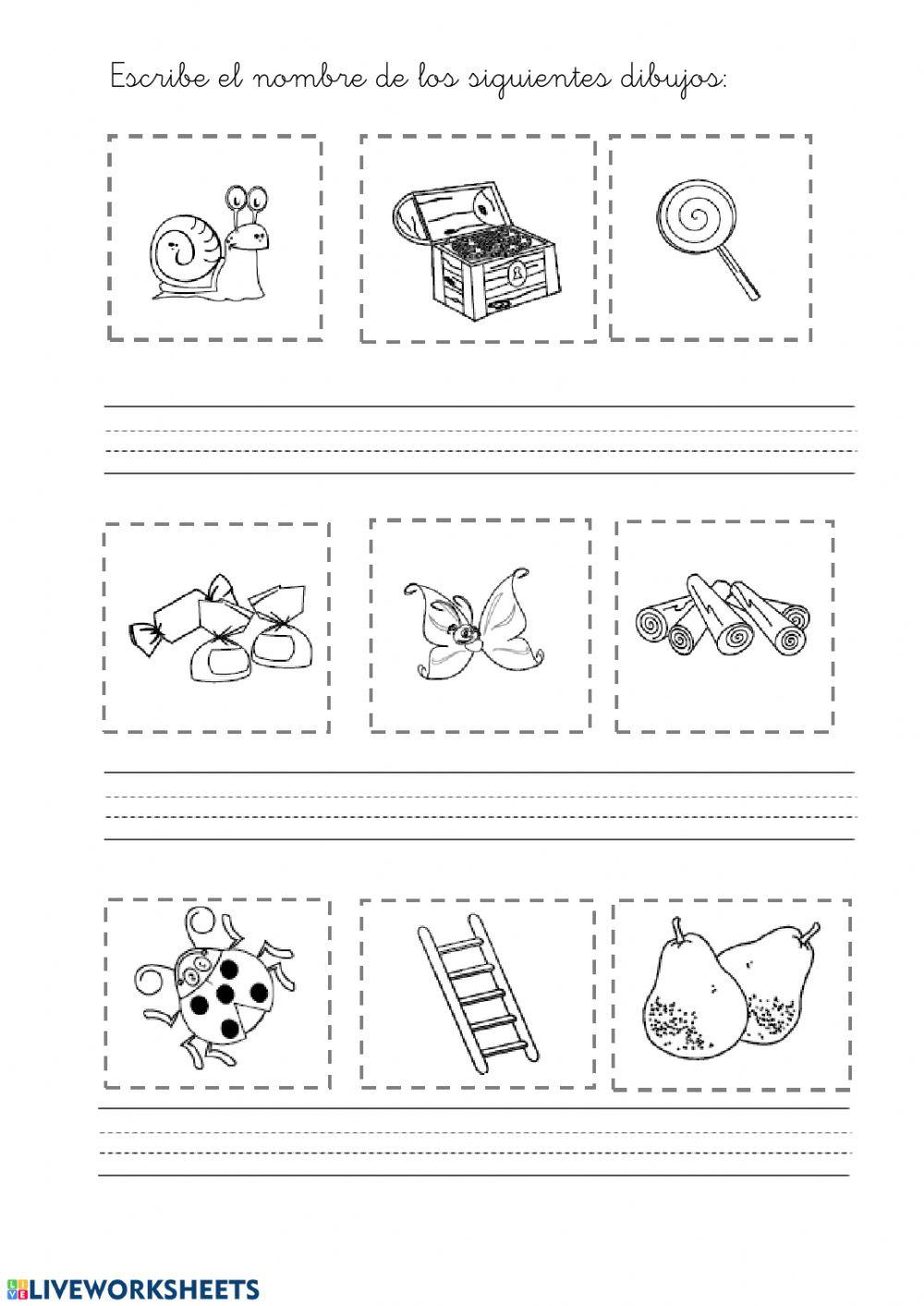 Escribe el nombre de los siguientes dibujos:

LIVEWORKSHEETS