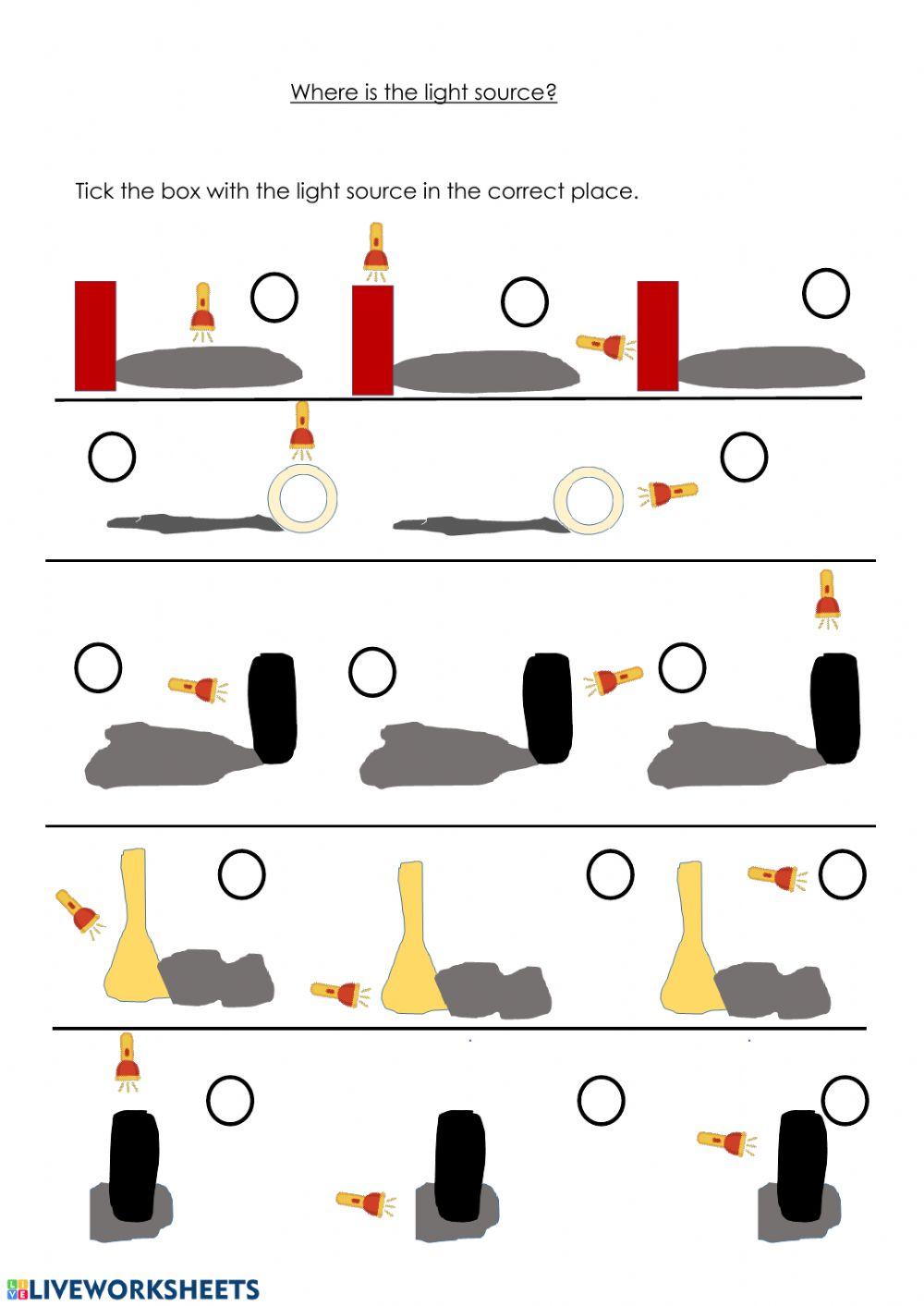 Where is the light source?

Tick the box with the light source in the correct place.

LIVEWORKSHEETS