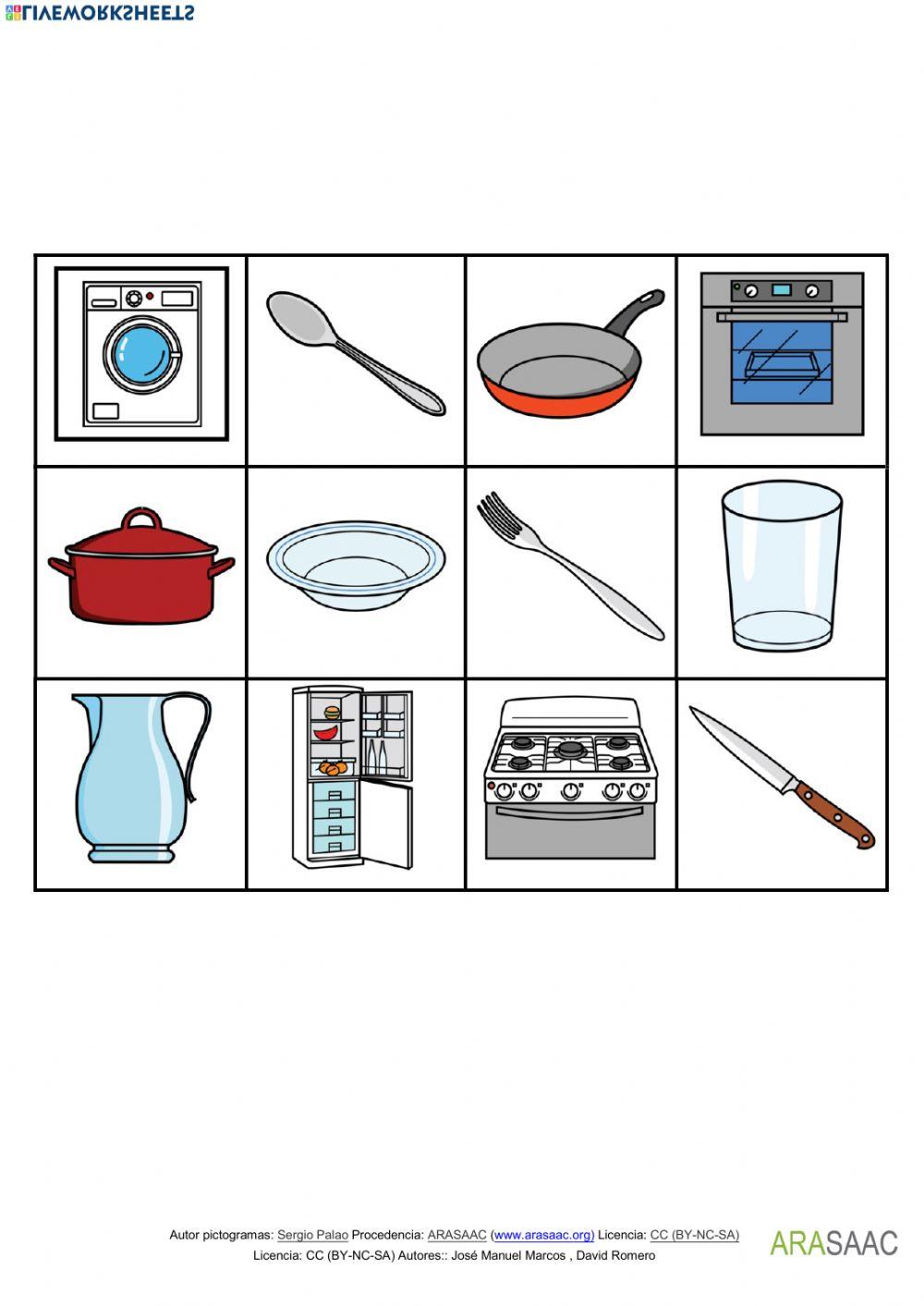 LIVEWORKSHEETS

Autor pictogramas: Sergio Palao Procedencia: ARASAAC (www.arasaac.org) Licencia: CC (BY-NC-SA)
Licencia: CC (BY-NC-SA) Autores:: José Manuel Marcos , David Romero

ARASAAC