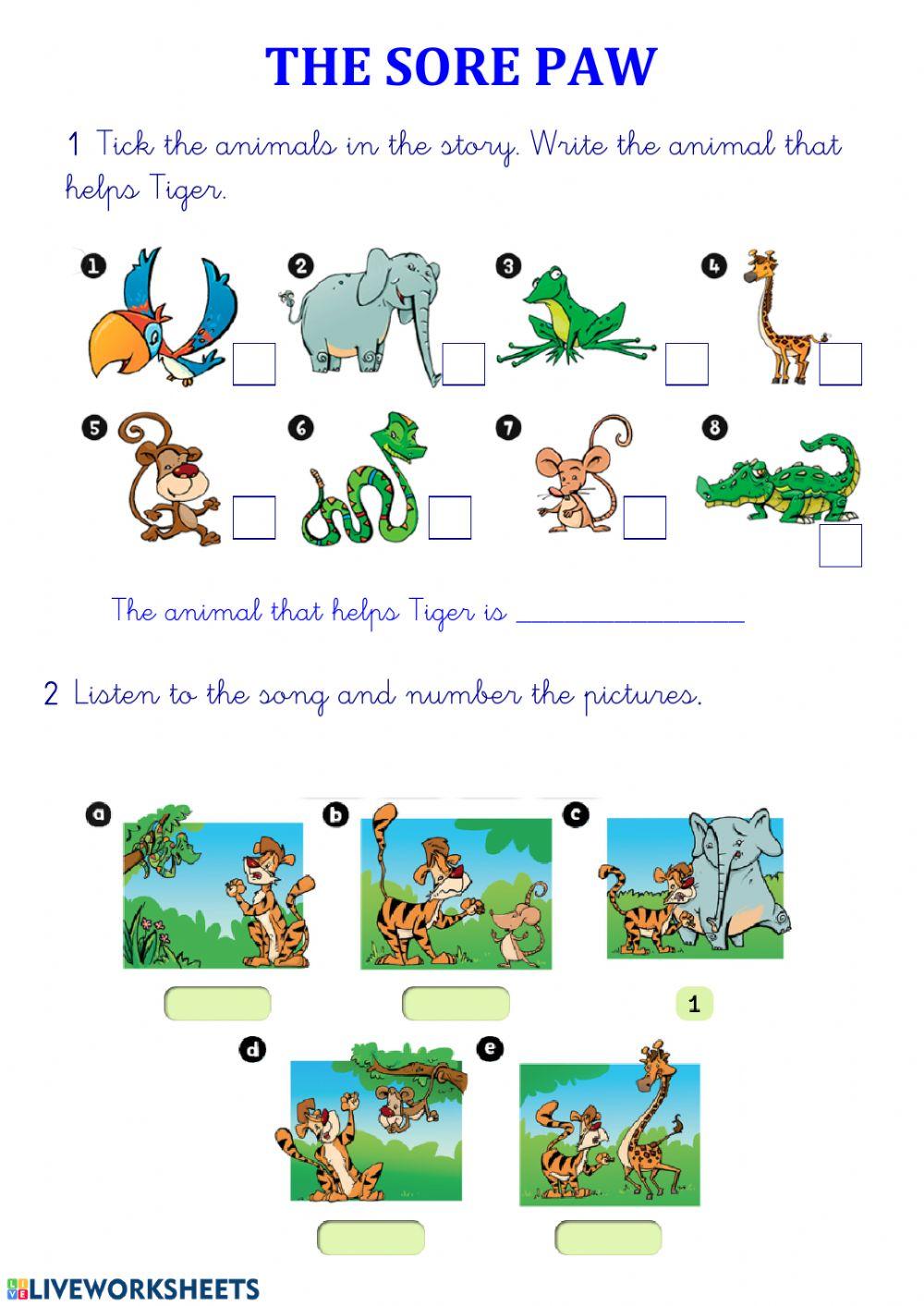 THE SORE PAW

1 Tick the animals in the story. Write the animal that helps Tiger.

1 2 3 4

5 6 7 8

The animal that helps Tiger is ________________

2 Listen to the song and number the pictures.

a b c

1

d e

LIVEWORKSHEETS