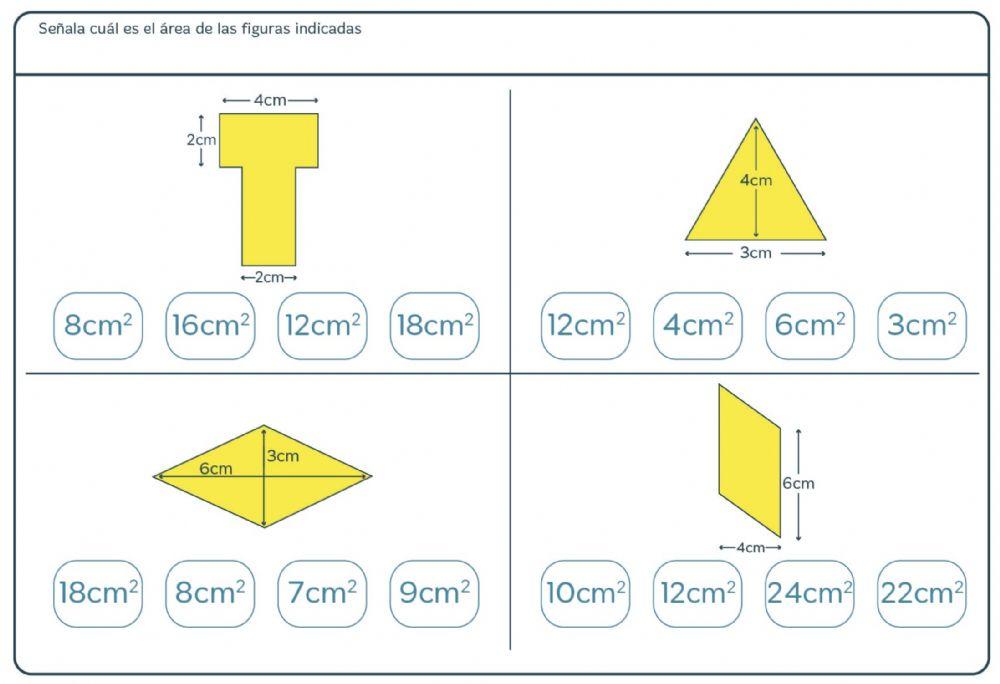 Señala cuál es el área de las figuras indicadas

4cm
2cm
2cm

$8cm^2$ $16cm^2$ $12cm^2$ $18cm^2$

4cm
3cm

$12cm^2$ $4cm^2$ $6cm^2$ $3cm^2$

6cm
3cm

$18cm^2$ $8cm^2$ $7cm^2$ $9cm^2$

6cm
4cm

$10cm^2$ $12cm^2$ $24cm^2$ $22cm^2$