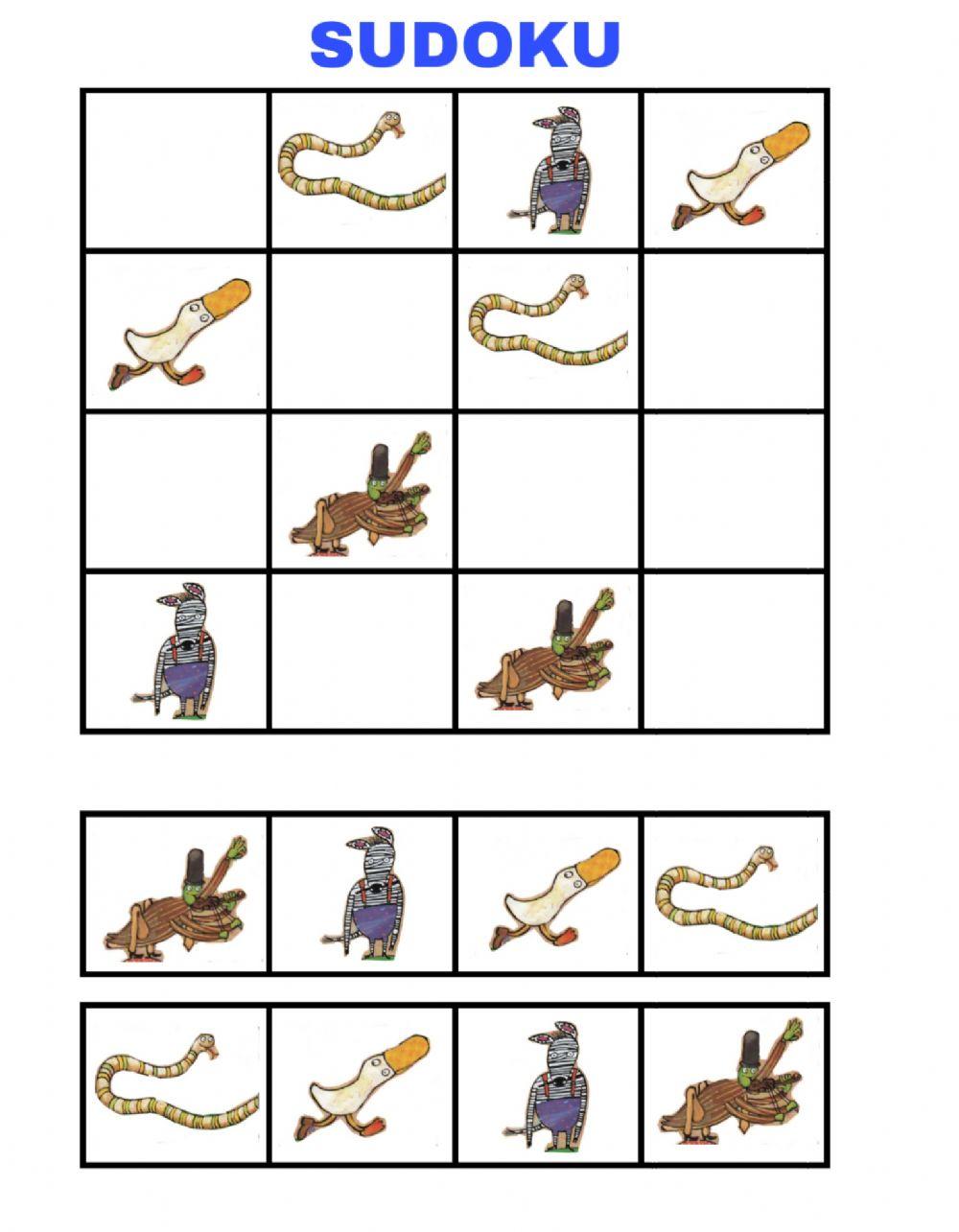 SUDOKU