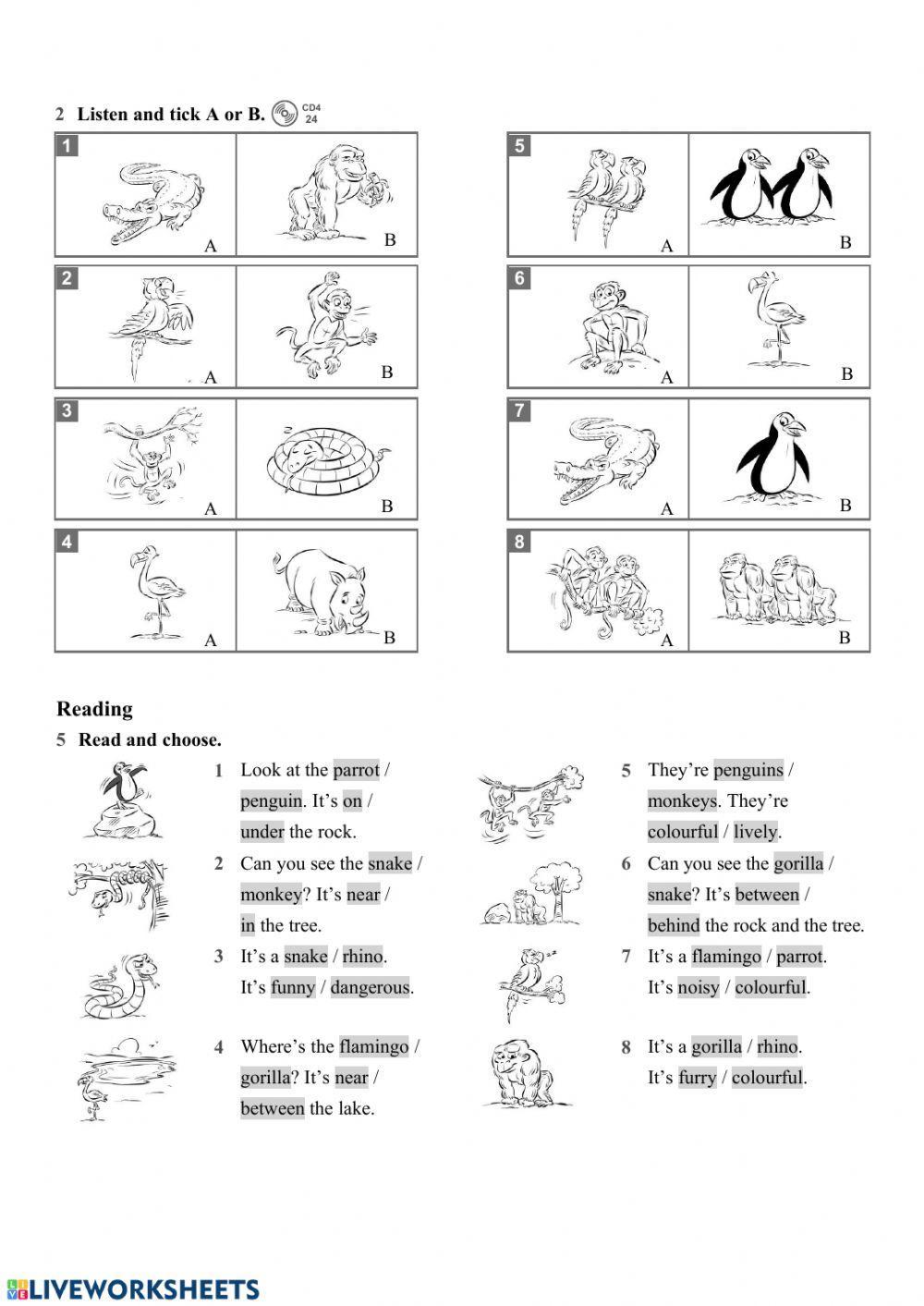 2 Listen and tick A or B. CD4 24

1
A
B

2
A
B

3
A
B

4
A
B

5
A
B

6
A
B

7
A
B

8
A
B

Reading

5 Read and choose.

1 Look at the parrot / penguin. It's on / under the rock.

2 Can you see the snake / monkey? It's near / in the tree.

3 It's a snake / rhino. It's funny / dangerous.

4 Where's the flamingo / gorilla? It's near / between the lake.

5 They're penguins / monkeys. They're colourful / lively.

6 Can you see the gorilla / snake? It's between / behind the rock and the tree.

7 It's a flamingo / parrot. It's noisy / colourful.

8 It's a gorilla / rhino. It's furry / colourful.

LIVEWORKSHEETS