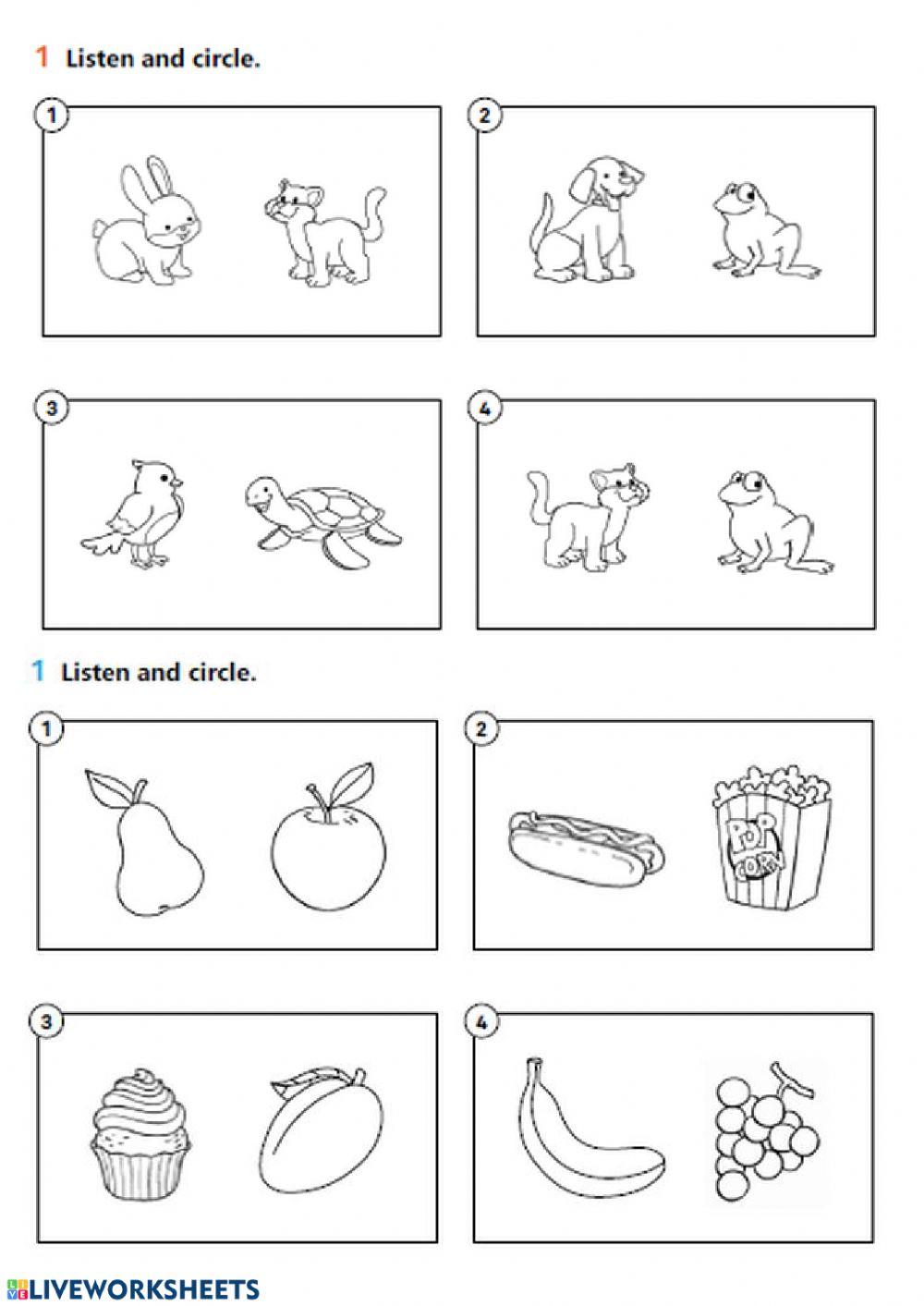 1 Listen and circle.

1

2

3

4

1 Listen and circle.

1

2

POP CORN

3

4

LIVEWORKSHEETS