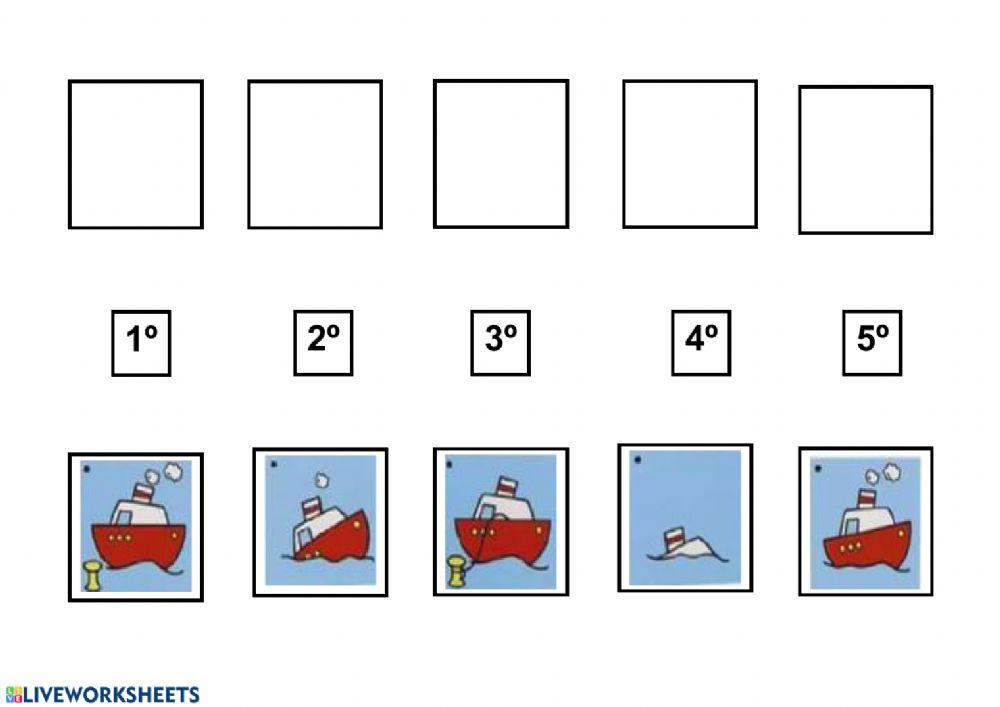 1º

2º

3º

4º

5º

LIVEWORKSHEETS