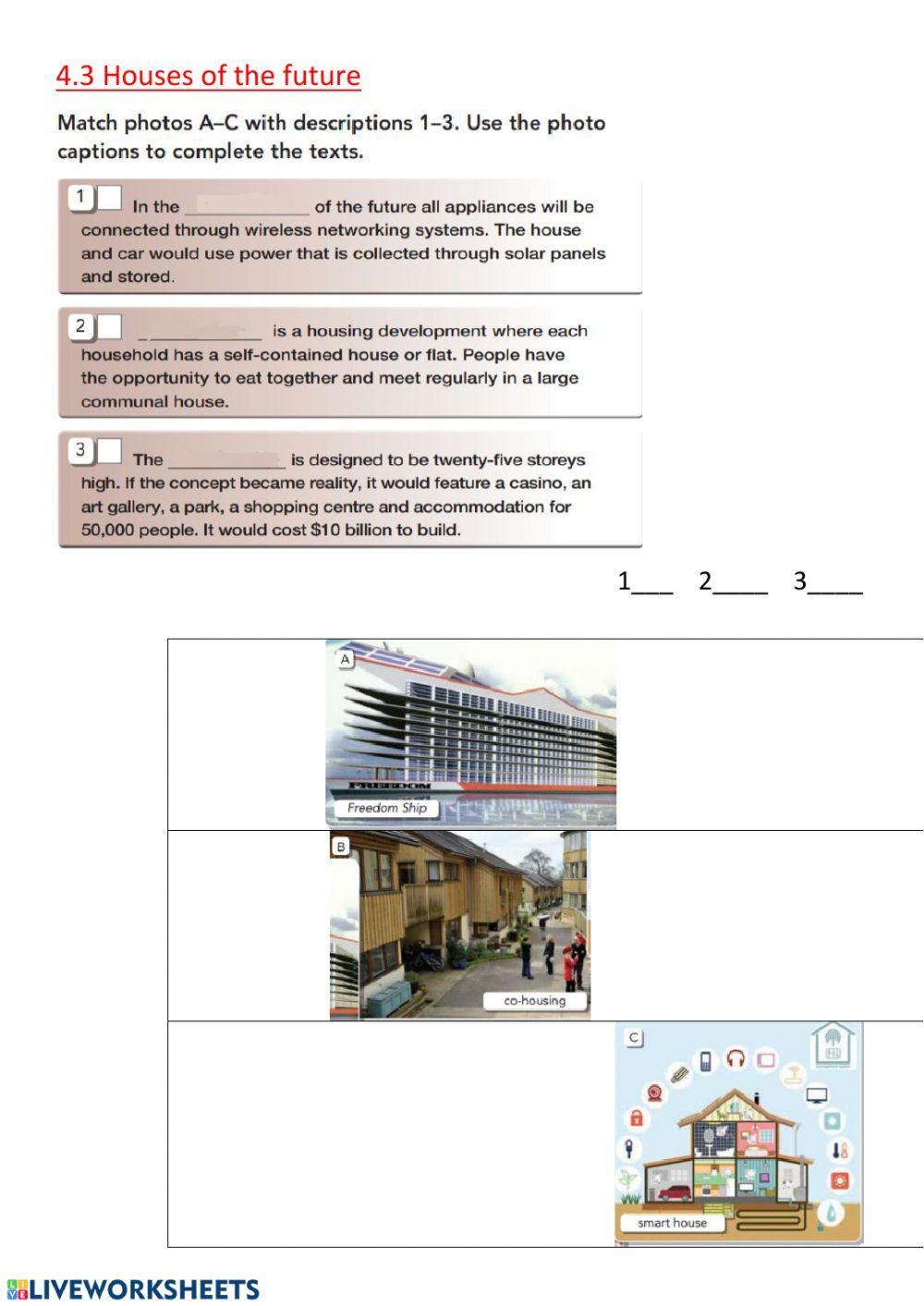 4.3 Houses of the future

Match photos A–C with descriptions 1–3. Use the photo captions to complete the texts.

1 In the ____________ of the future all appliances will be connected through wireless networking systems. The house and car would use power that is collected through solar panels and stored.

2 ____________ is a housing development where each household has a self-contained house or flat. People have the opportunity to eat together and meet regularly in a large communal house.

3 The ____________ is designed to be twenty-five storeys high. If the concept became reality, it would feature a casino, an art gallery, a park, a shopping centre and accommodation for 50,000 people. It would cost $10 billion to build.

1___ 2____ 3____

A
FREEDOM
Freedom Ship

B
co-housing

C
smart house

LIVEWORKSHEETS