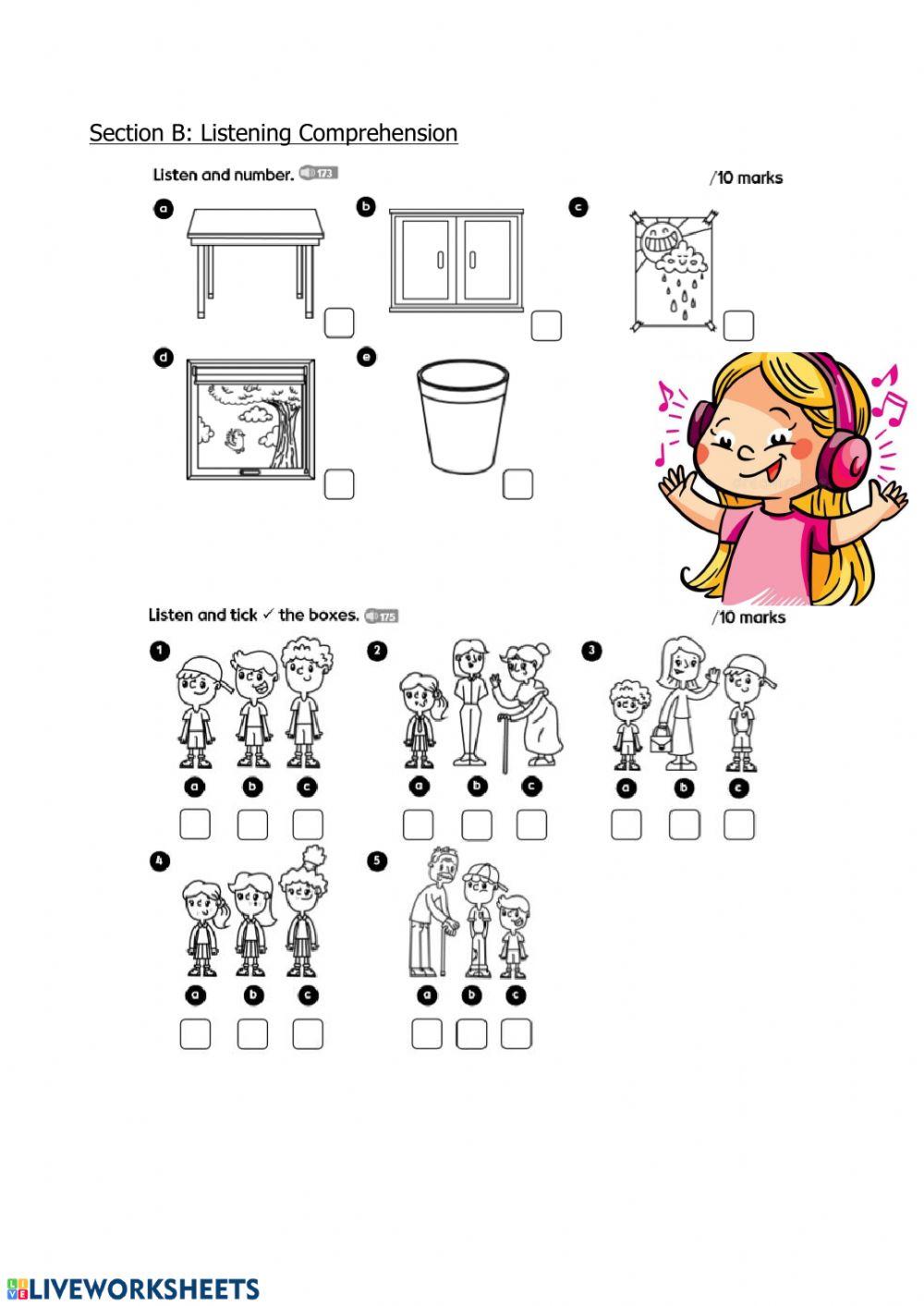 Section B: Listening Comprehension

Listen and number. 173

/10 marks

a

b

c

d

e

Listen and tick ✓ the boxes. 175

/10 marks

1

a b c

2

a b c

3

a b c

4

a b c

5

a b c

LIVEWORKSHEETS