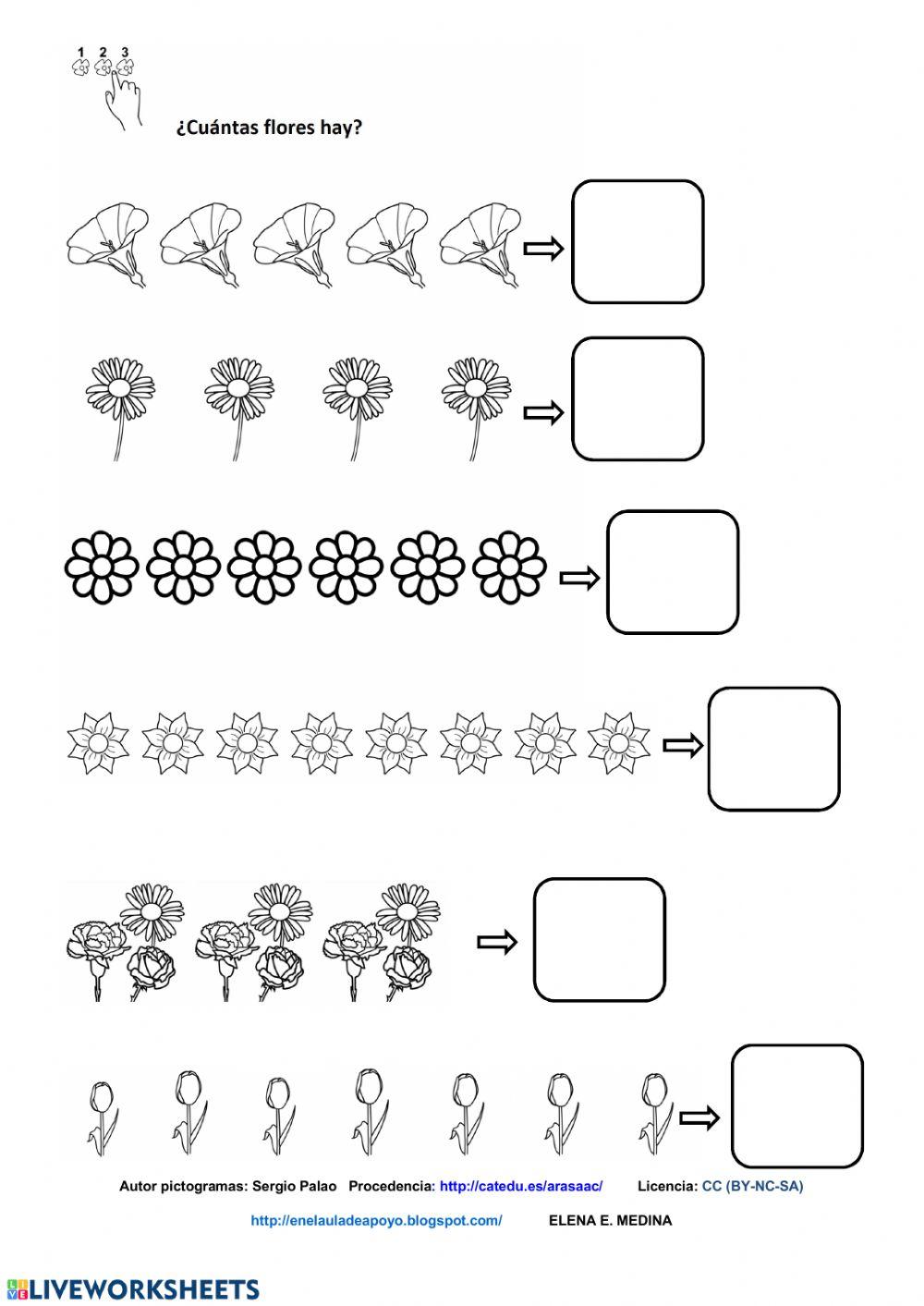 1 2 3

¿Cuántas flores hay?

Autor pictogramas: Sergio Palao Procedencia: http://catedu.es/arasaac/ Licencia: CC (BY-NC-SA)

http://enelauladeapoyo.blogspot.com/ ELENA E. MEDINA

LIVEWORKSHEETS