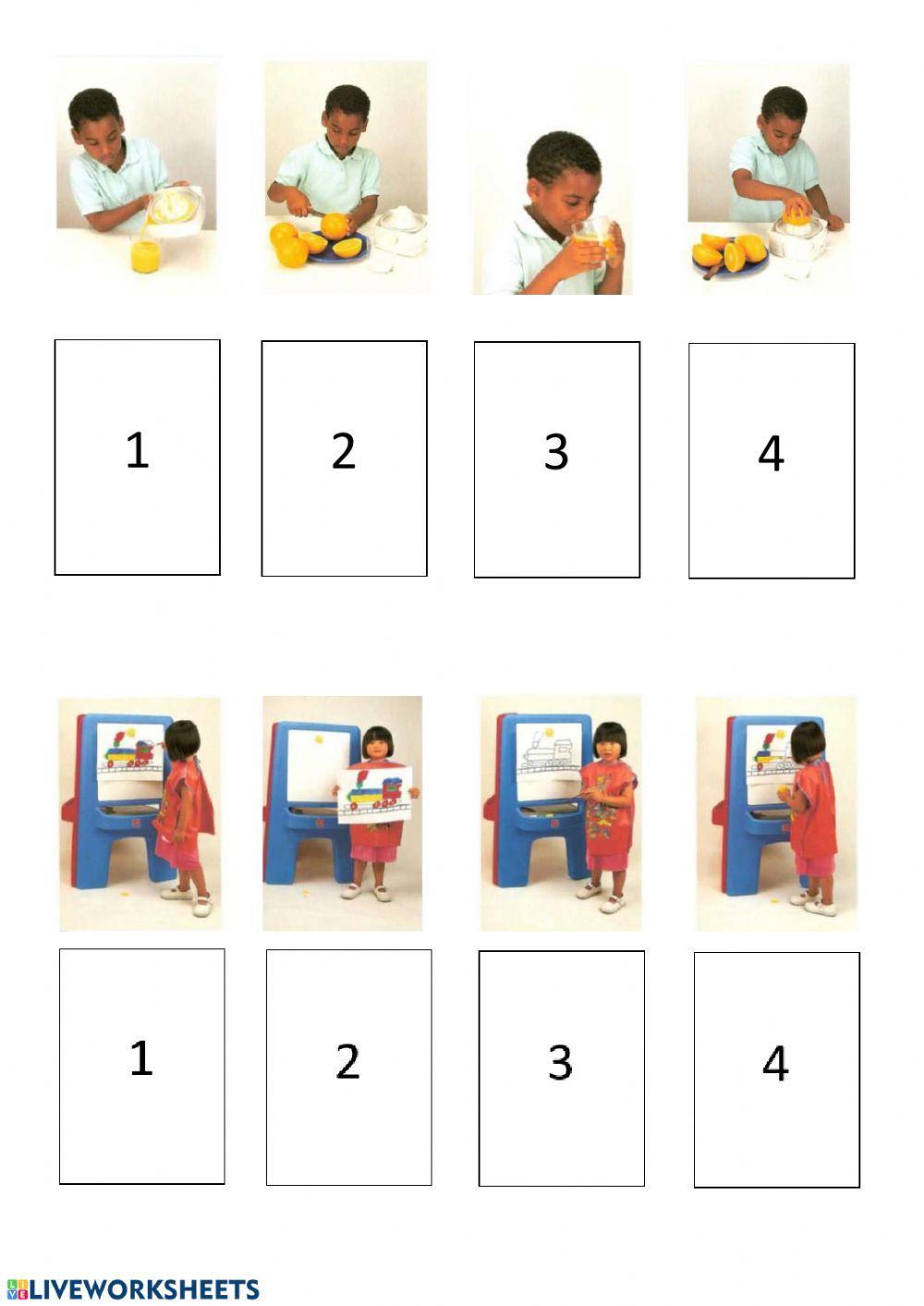 1 2 3 4

1 2 3 4

LIVEWORKSHEETS