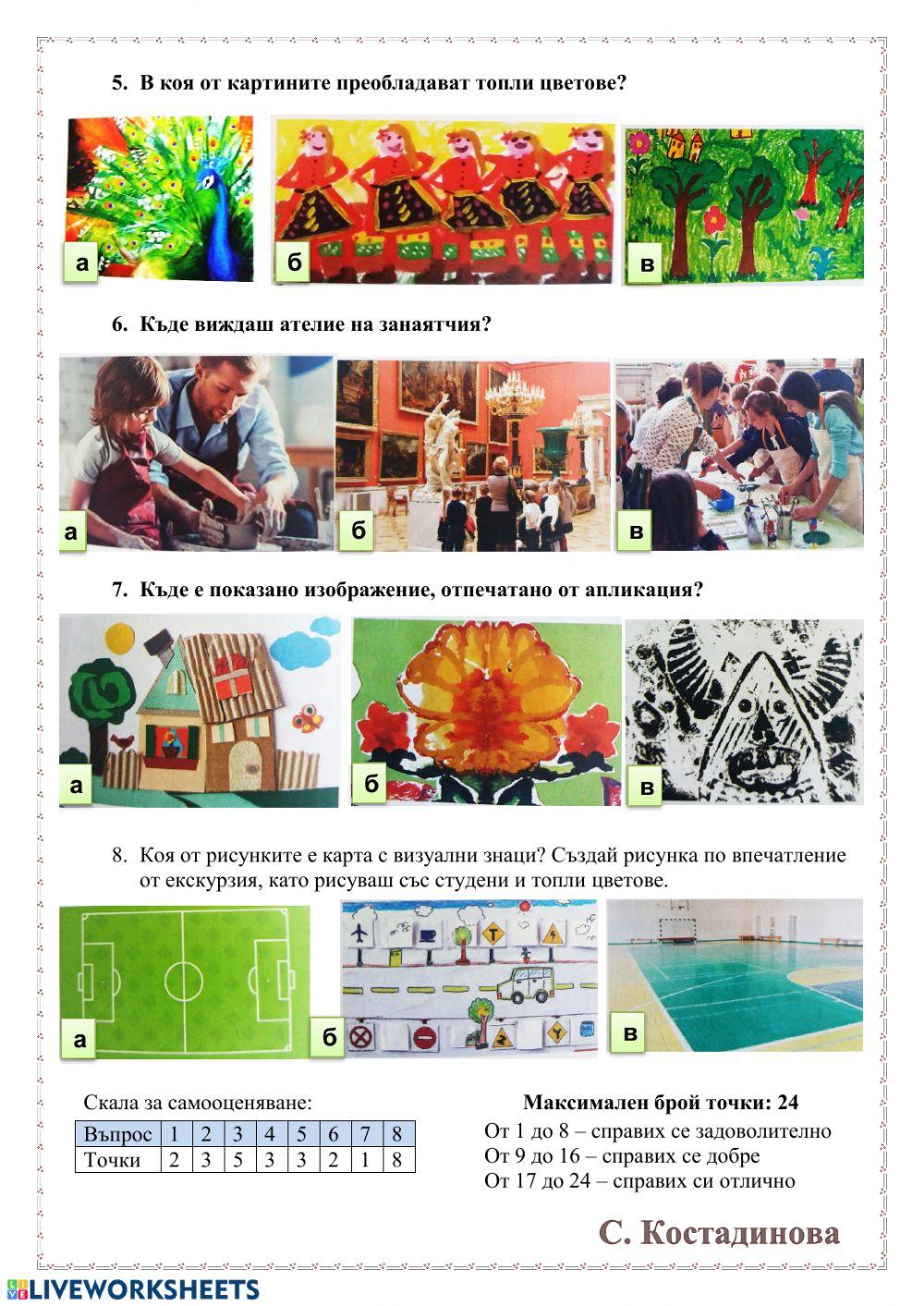 5. В коя от картините преобладават топли цветове?

а

б

в

6. Къде виждаш ателие на занаятчия?

а

б

в

7. Къде е показано изображение, отпечатано от апликация?

а

б

в

8. Коя от рисунките е карта с визуални знаци? Създай рисунка по впечатление от екскурзия, като рисуваш със студени и топли цветове.

а

б

в

Скала за самооценяване:

| Въпрос | 1 | 2 | 3 | 4 | 5 | 6 | 7 | 8 |
|---|---|---|---|---|---|---|---|---|
| Точки | 2 | 3 | 5 | 3 | 3 | 2 | 1 | 8 |

Максимален брой точки: 24
От 1 до 8 – справих се задоволително
От 9 до 16 – справих се добре
От 17 до 24 – справих си отлично

С. Костадинова

LIVEWORKSHEETS