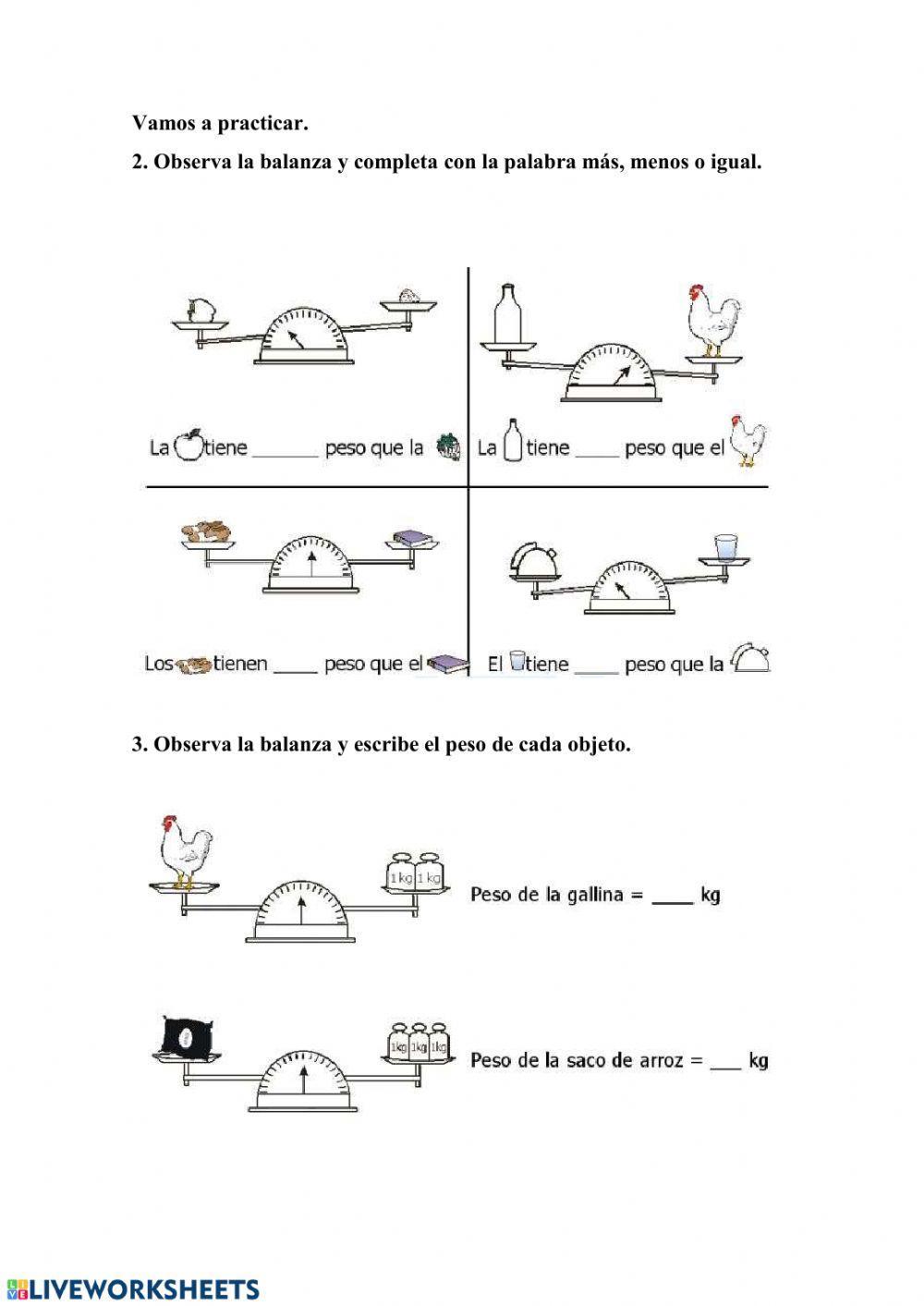 Vamos a practicar.

2. Observa la balanza y completa con la palabra más, menos o igual.

La tiene ______ peso que la

La tiene ____ peso que el

Los tienen ____ peso que el

El tiene ____ peso que la

3. Observa la balanza y escribe el peso de cada objeto.

1 kg 1 kg

Peso de la gallina = ____ kg

1kg 1kg 1kg

Peso de la saco de arroz = ___ kg

LIVEWORKSHEETS