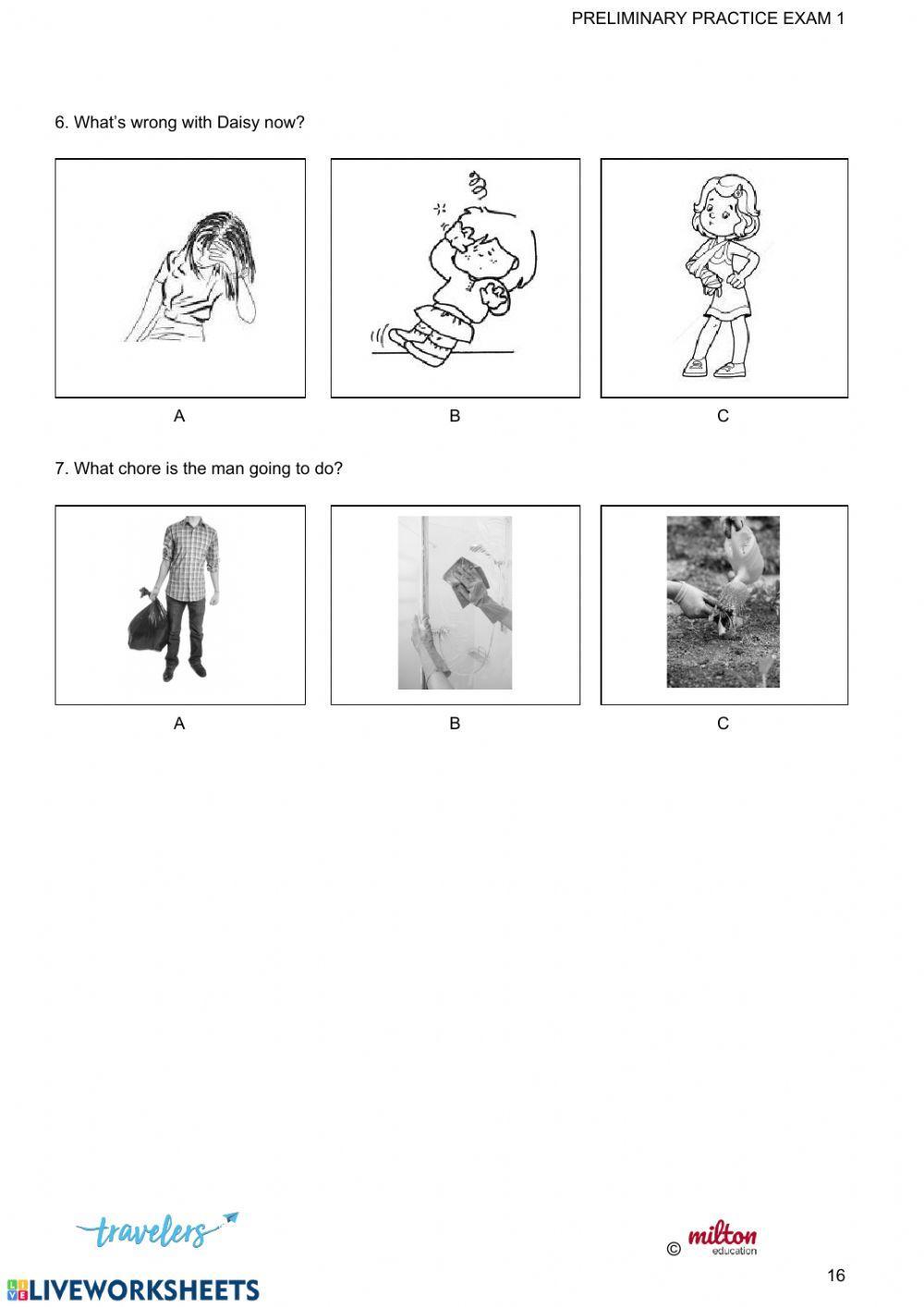 PRELIMINARY PRACTICE EXAM 1

6. What's wrong with Daisy now?

A

B

C

7. What chore is the man going to do?

A

B

C

travelers

© milton education

16

LIVEWORKSHEETS