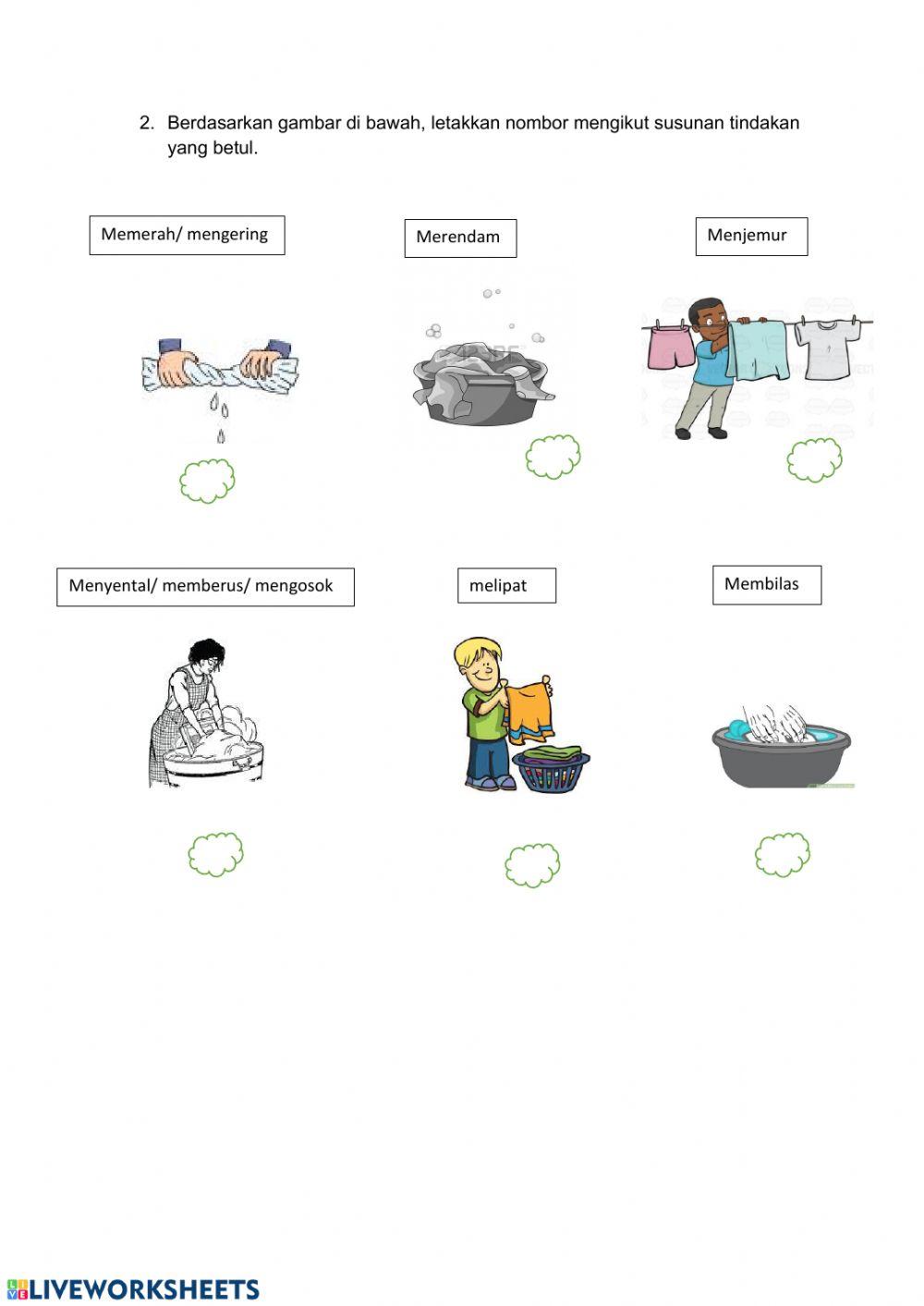 2. Berdasarkan gambar di bawah, letakkan nombor mengikut susunan tindakan yang betul.

Memerah/ mengering

Merendam

Menjemur

Menyental/ memberus/ mengosok

melipat

Membilas

LIVEWORKSHEETS