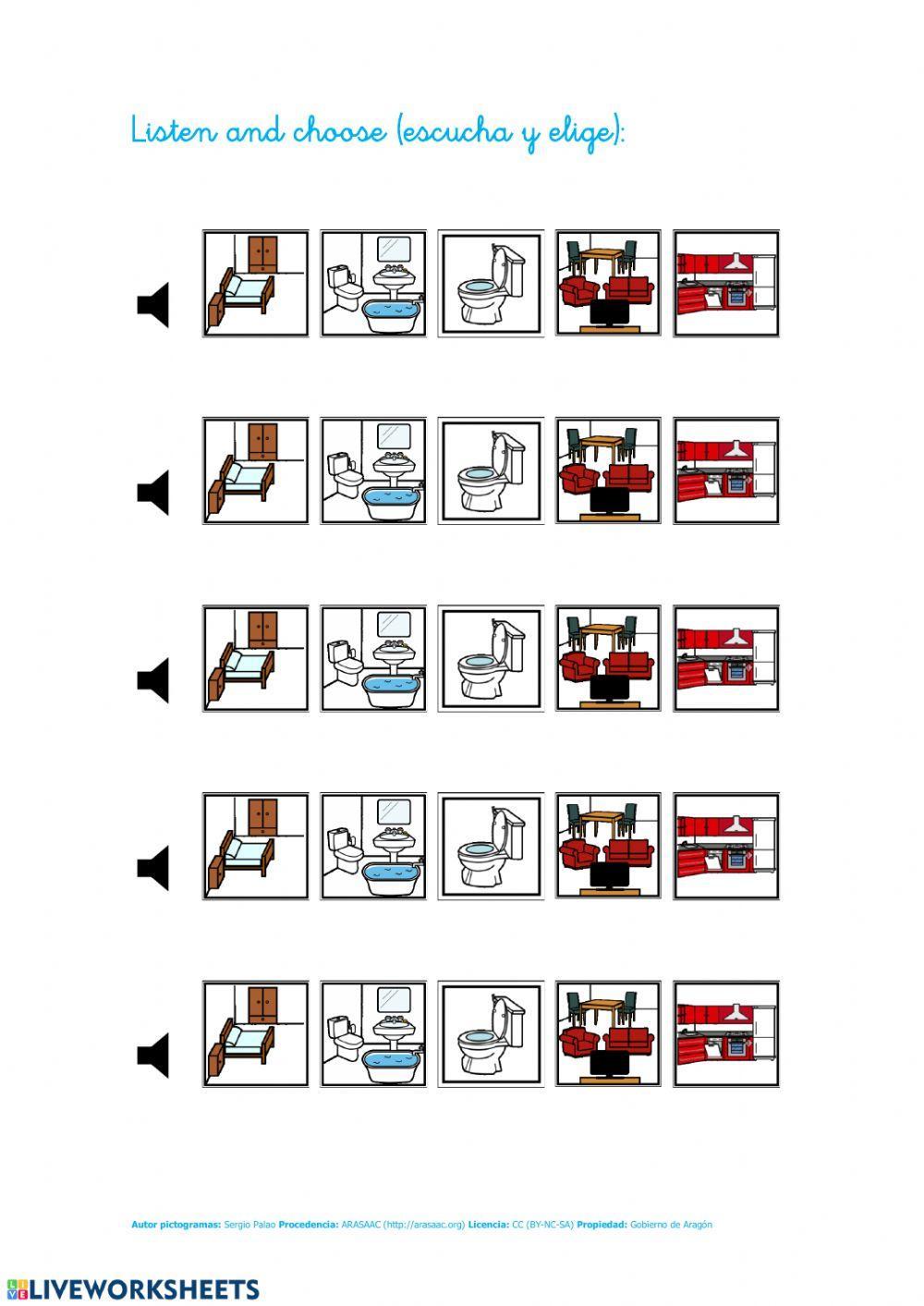 Listen and choose (escucha y elige):

Autor pictogramas: Sergio Palao Procedencia: ARASAAC (http://arasaac.org) Licencia: CC (BY-NC-SA) Propiedad: Gobierno de Aragón

LIVEWORKSHEETS