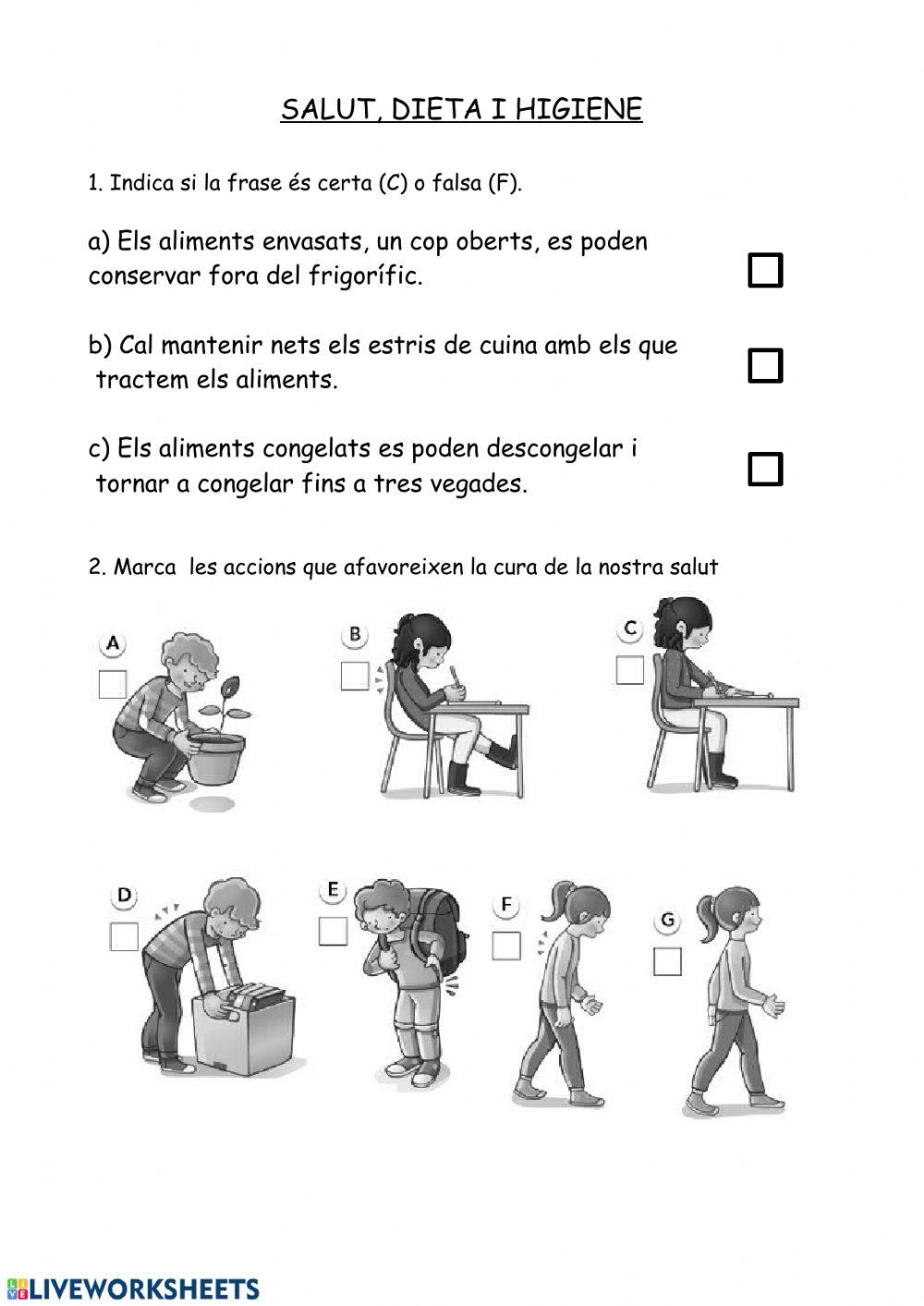 SALUT, DIETA I HIGIENE

1. Indica si la frase és certa (C) o falsa (F).

a) Els aliments envasats, un cop oberts, es poden conservar fora del frigorífic.

b) Cal mantenir nets els estris de cuina amb els que tractem els aliments.

c) Els aliments congelats es poden descongelar i tornar a congelar fins a tres vegades.

2. Marca les accions que afavoreixen la cura de la nostra salut

A

B

C

D

E

F

G

LIVEWORKSHEETS