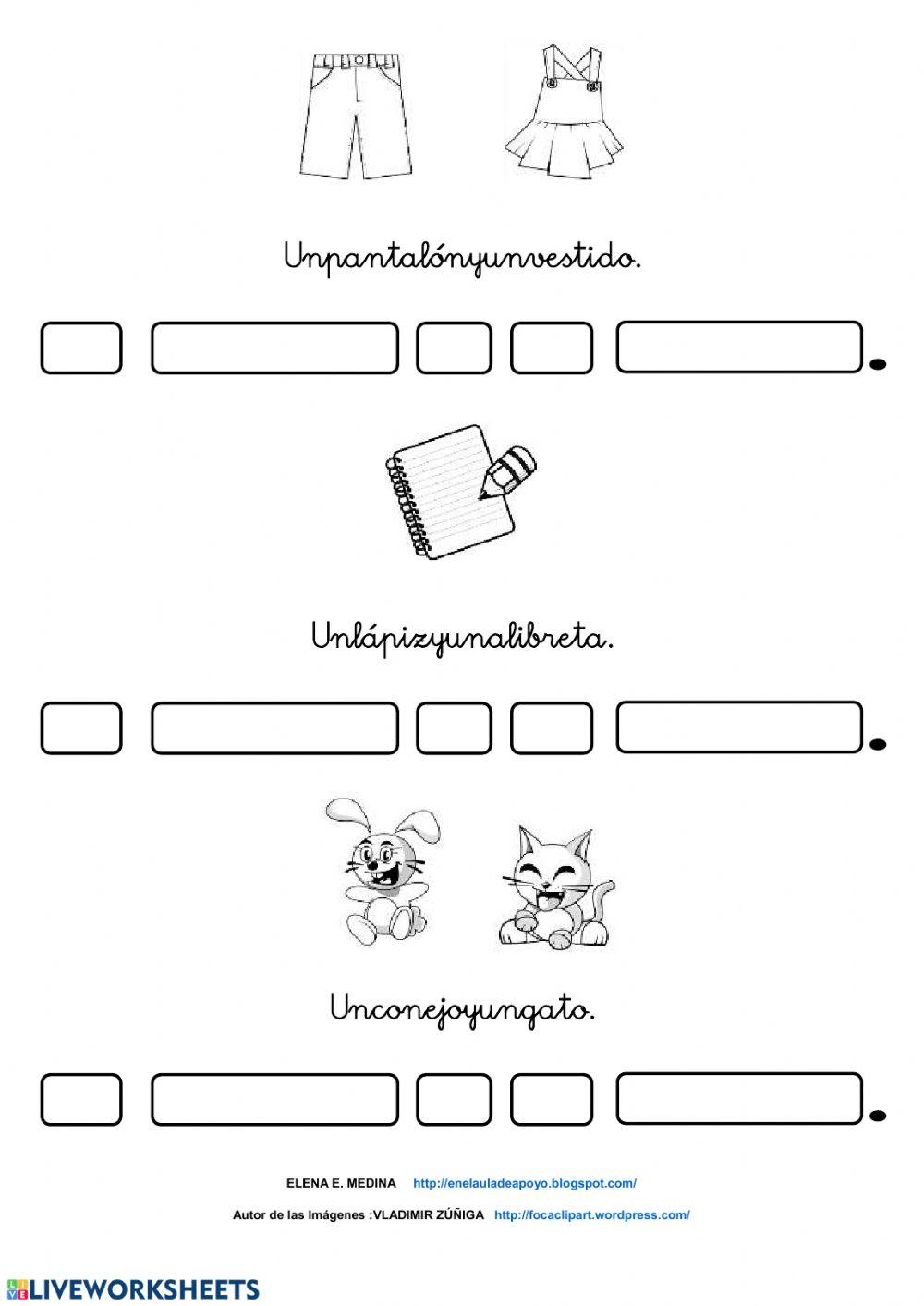 Unpantalónyunvestido.

.

Unlápizyunalibreta.

.

Unconejoyungato.

.

ELENA E. MEDINA http://enelauladeapoyo.blogspot.com/

Autor de las Imágenes :VLADIMIR ZÚÑIGA http://focaclipart.wordpress.com/

LIVEWORKSHEETS