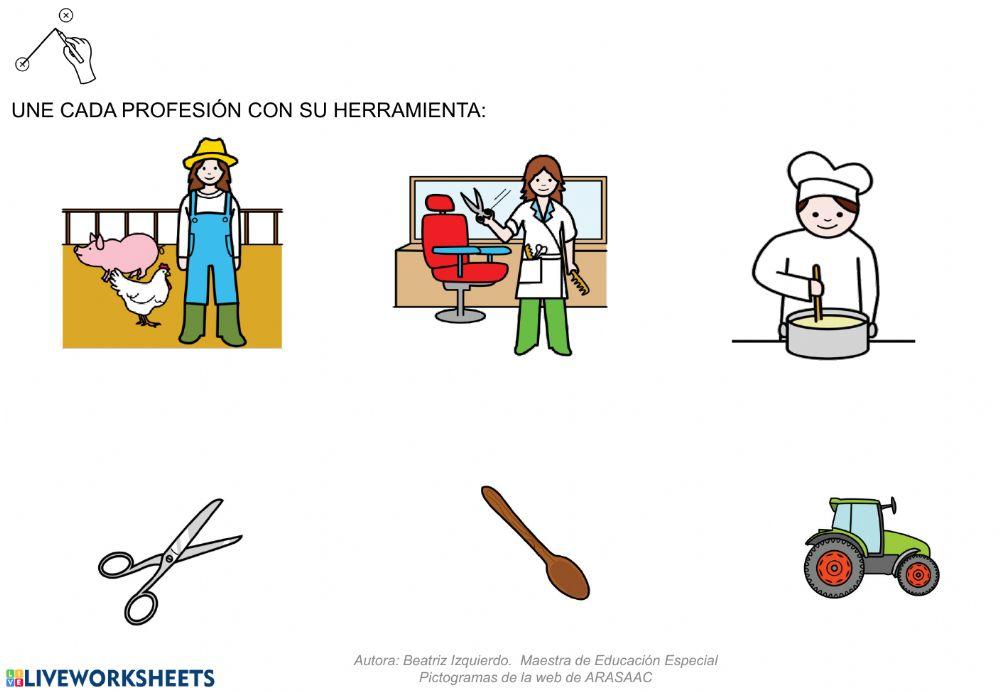 UNE CADA PROFESIÓN CON SU HERRAMIENTA:

Autora: Beatriz Izquierdo. Maestra de Educación Especial
Pictogramas de la web de ARASAAC

LIVEWORKSHEETS