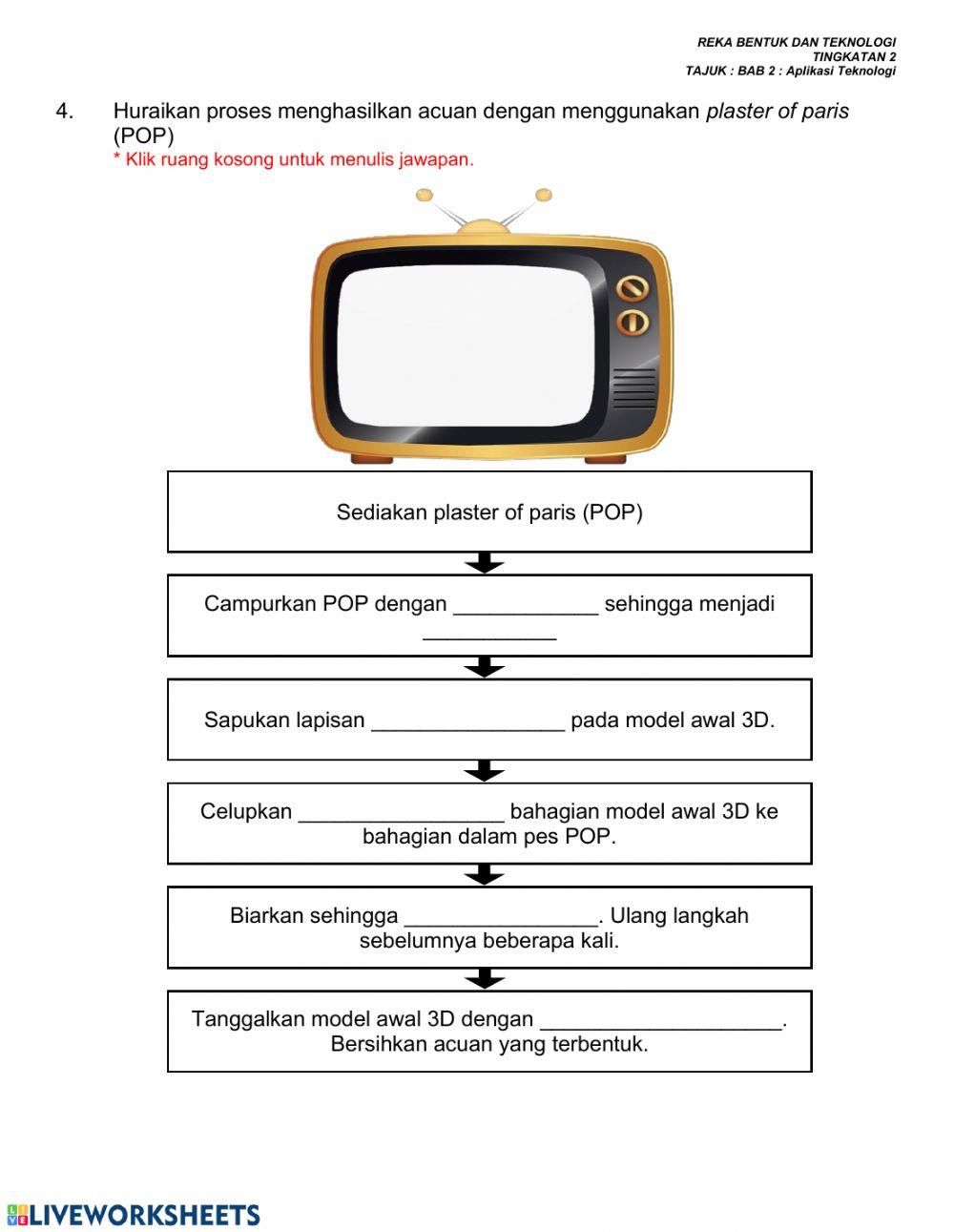 REKA BENTUK DAN TEKNOLOGI
TINGKATAN 2
TAJUK : BAB 2 : Aplikasi Teknologi

4. Huraikan proses menghasilkan acuan dengan menggunakan plaster of paris (POP)
* Klik ruang kosong untuk menulis jawapan.

Sediakan plaster of paris (POP)

Campurkan POP dengan ____________ sehingga menjadi ___________

Sapukan lapisan ________________ pada model awal 3D.

Celupkan _________________ bahagian model awal 3D ke bahagian dalam pes POP.

Biarkan sehingga ________________. Ulang langkah sebelumnya beberapa kali.

Tanggalkan model awal 3D dengan ____________________. Bersihkan acuan yang terbentuk.

LIVEWORKSHEETS