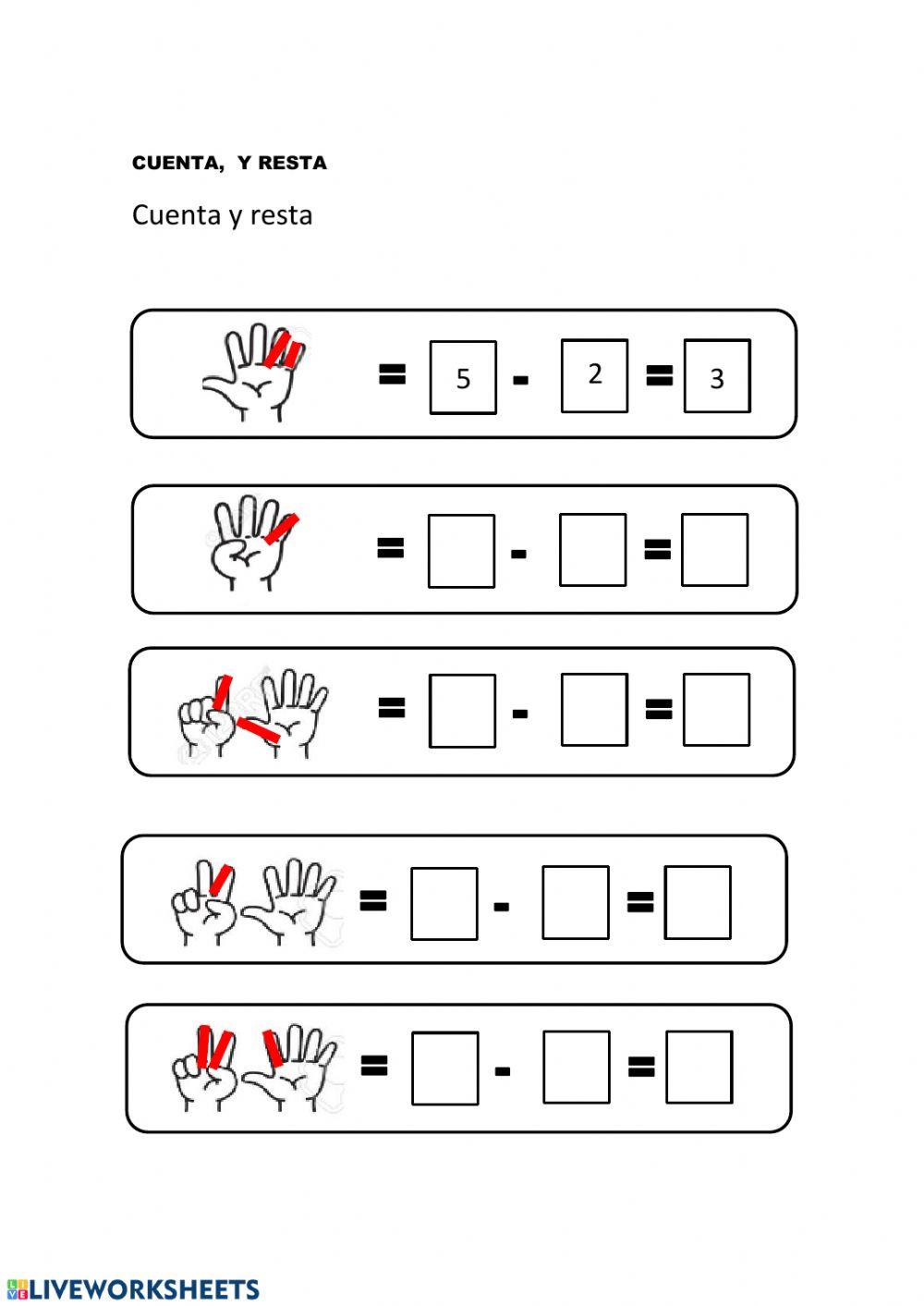 CUENTA, Y RESTA

Cuenta y resta

= 5 - 2 = 3

= - =

= - =

= - =

= - =

LIVEWORKSHEETS