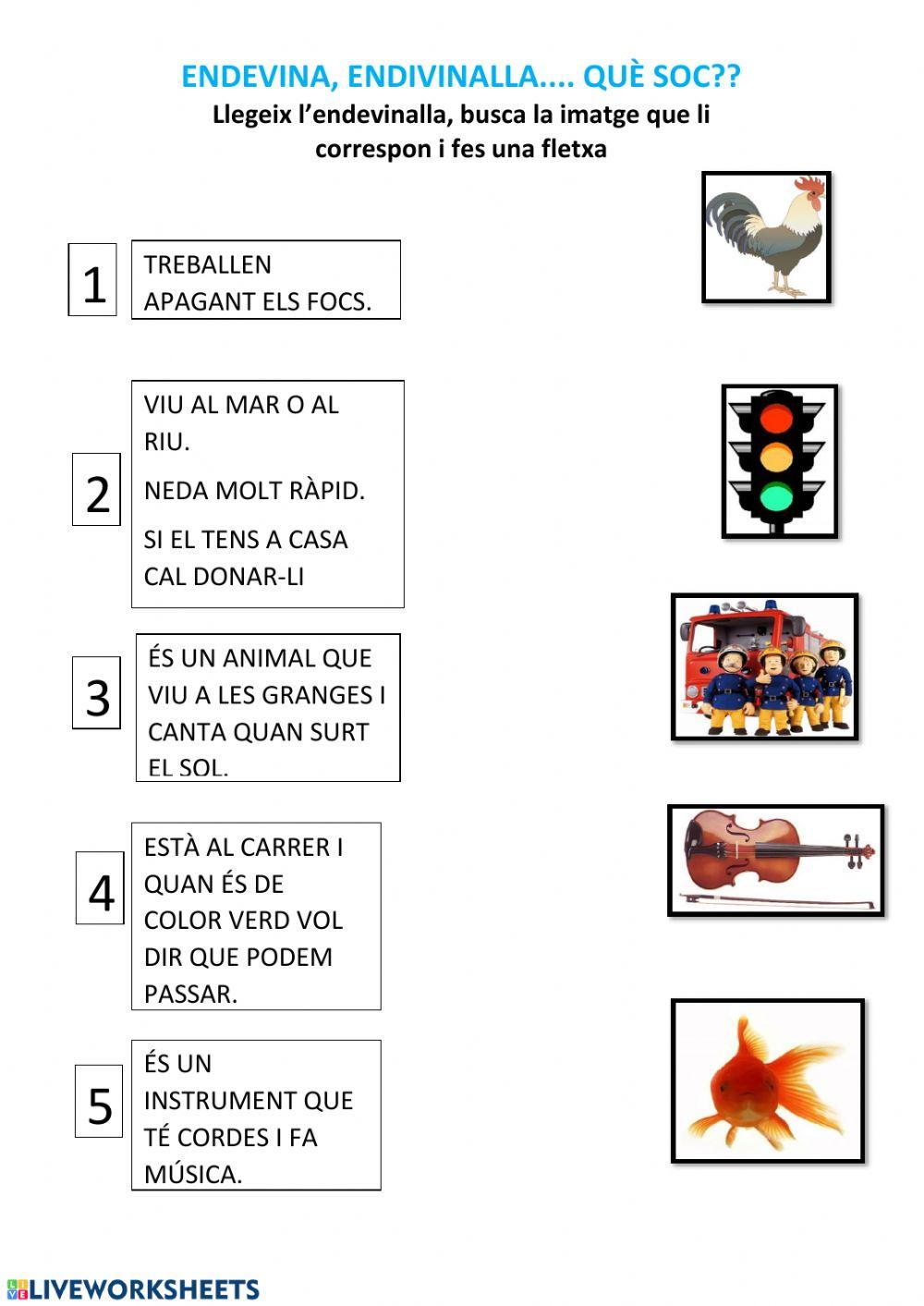 ENDEVINA, ENDIVINALLA.... QUÈ SOC??
Llegeix l'endevinalla, busca la imatge que li correspon i fes una fletxa

1
TREBALLEN APAGANT ELS FOCS.

2
VIU AL MAR O AL RIU.
NEDA MOLT RÀPID.
SI EL TENS A CASA CAL DONAR-LI

3
ÉS UN ANIMAL QUE VIU A LES GRANGES I CANTA QUAN SURT EL SOL.

4
ESTÀ AL CARRER I QUAN ÉS DE COLOR VERD VOL DIR QUE PODEM PASSAR.

5
ÉS UN INSTRUMENT QUE TÉ CORDES I FA MÚSICA.

LIVEWORKSHEETS