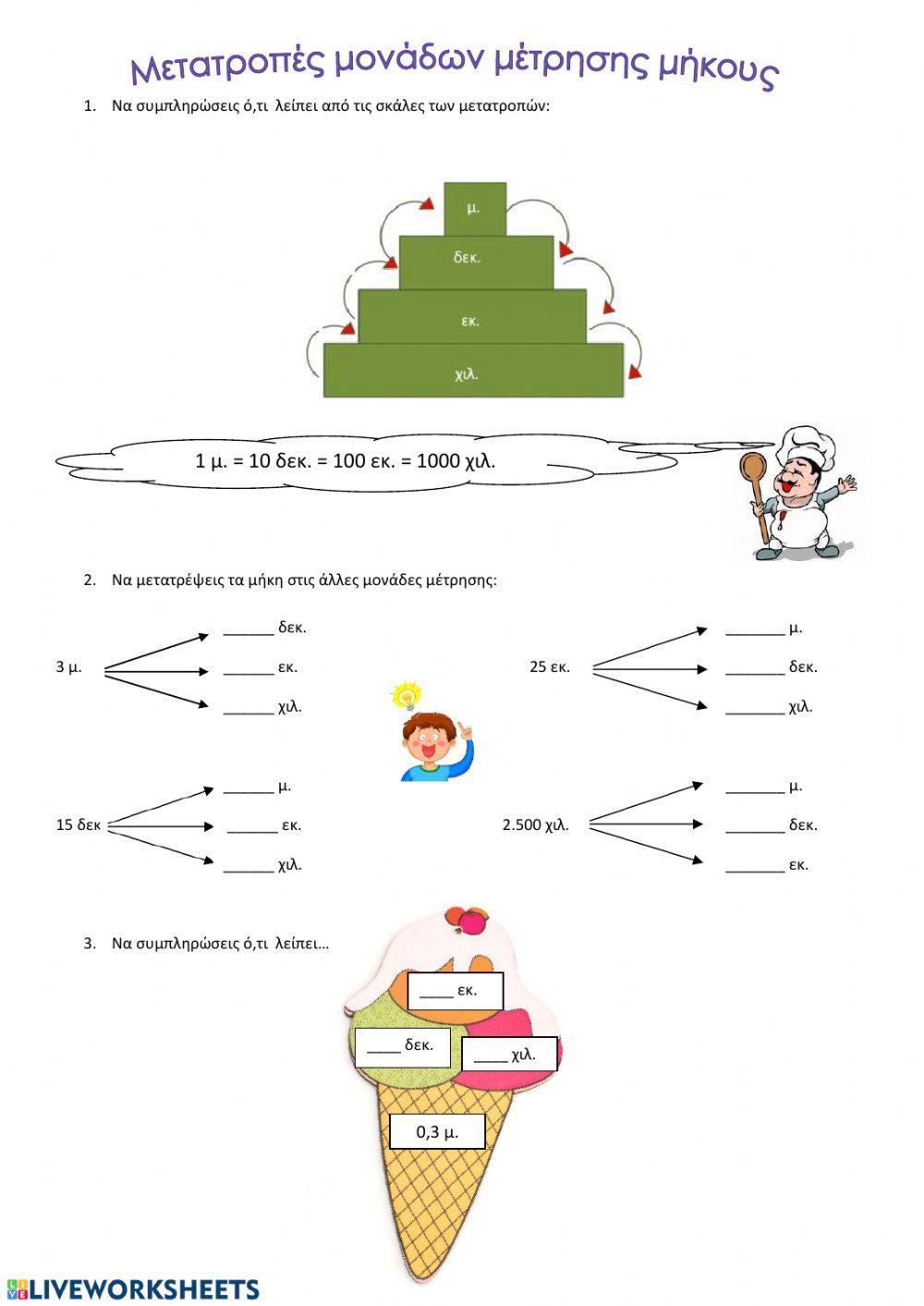 Μετατροπές μονάδων μέτρησης μήκους

1. Να συμπληρώσεις ό,τι λείπει από τις σκάλες των μετατροπών:

μ.
δεκ.
εκ.
χιλ.

1 μ. = 10 δεκ. = 100 εκ. = 1000 χιλ.

2. Να μετατρέψεις τα μήκη στις άλλες μονάδες μέτρησης:

3 μ.
______ δεκ.
______ εκ.
______ χιλ.

25 εκ.
_______ μ.
_______ δεκ.
_______ χιλ.

15 δεκ
______ μ.
______ εκ.
______ χιλ.

2.500 χιλ.
_______ μ.
_______ δεκ.
_______ εκ.

3. Να συμπληρώσεις ό,τι λείπει…

____ εκ.
____ δεκ.
____ χιλ.
0,3 μ.

LIVEWORKSHEETS