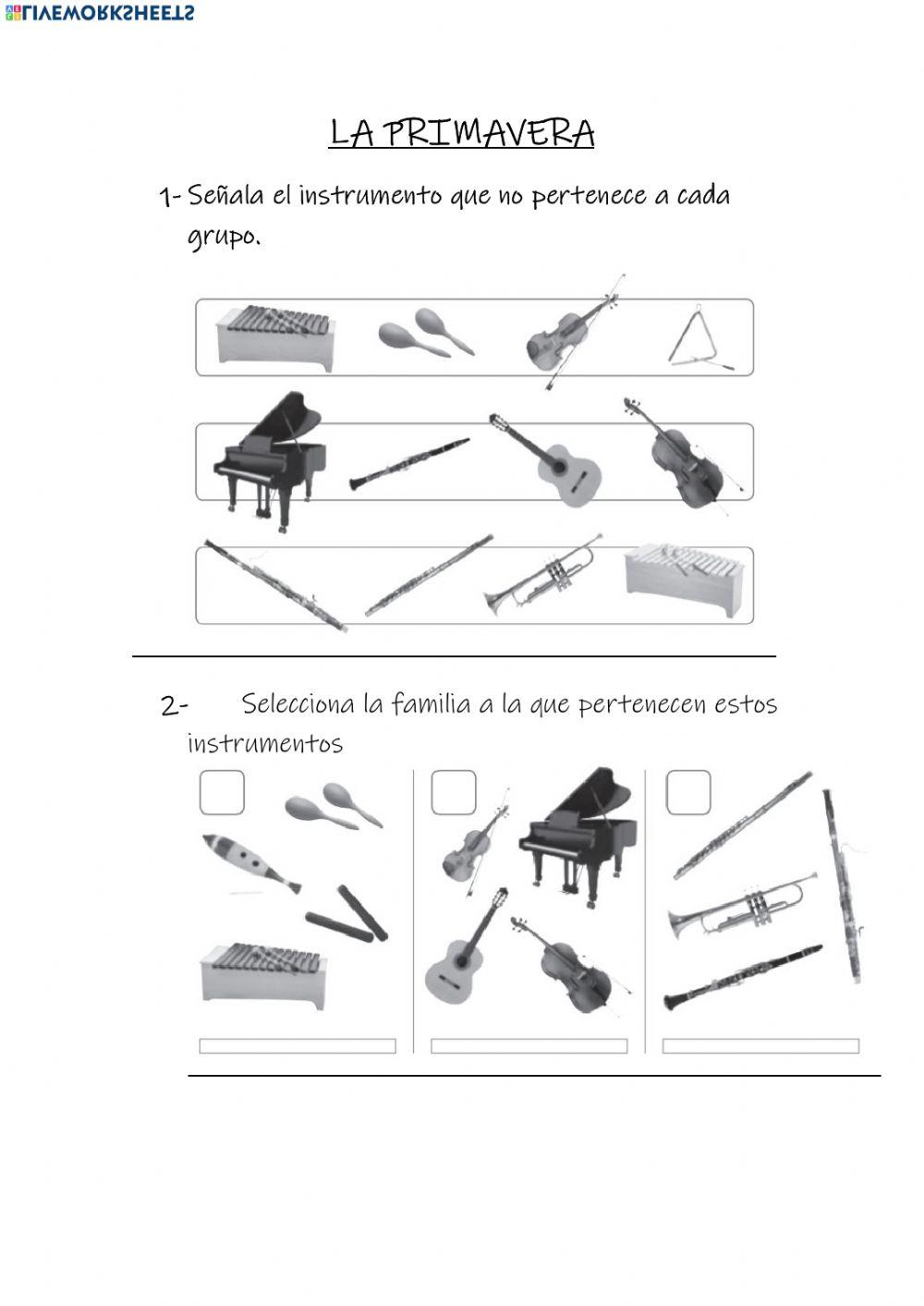 LIVEWORKSHEETS

LA PRIMAVERA

1- Señala el instrumento que no pertenece a cada grupo.

2- Selecciona la familia a la que pertenecen estos instrumentos