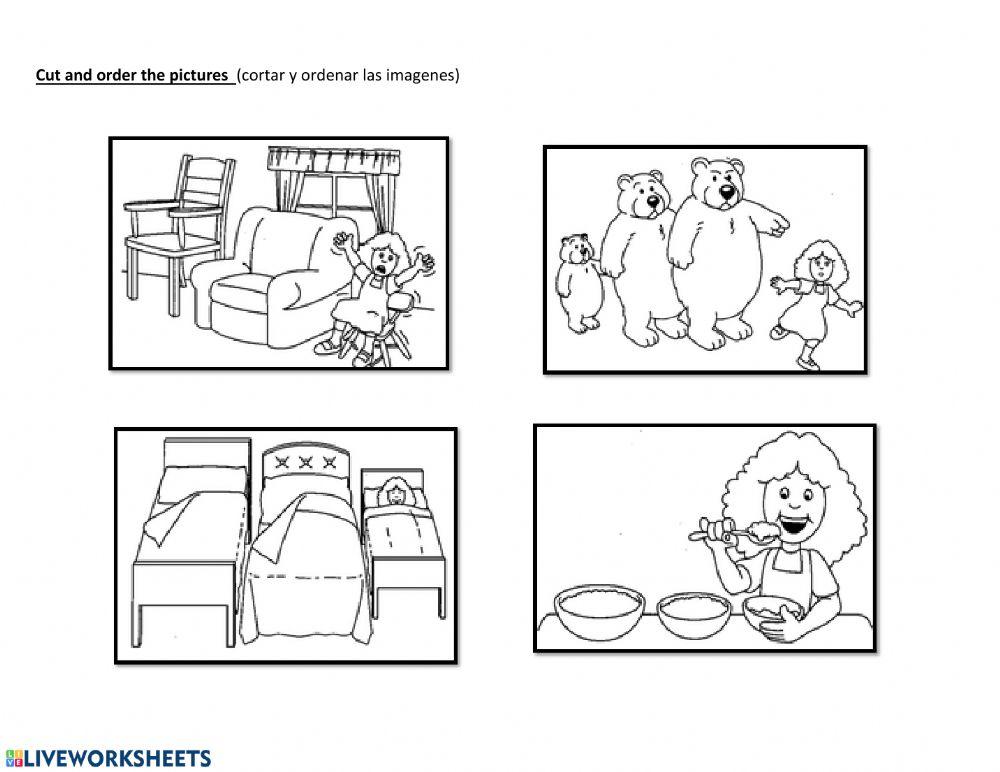 Cut and order the pictures (cortar y ordenar las imagenes)

LIVEWORKSHEETS