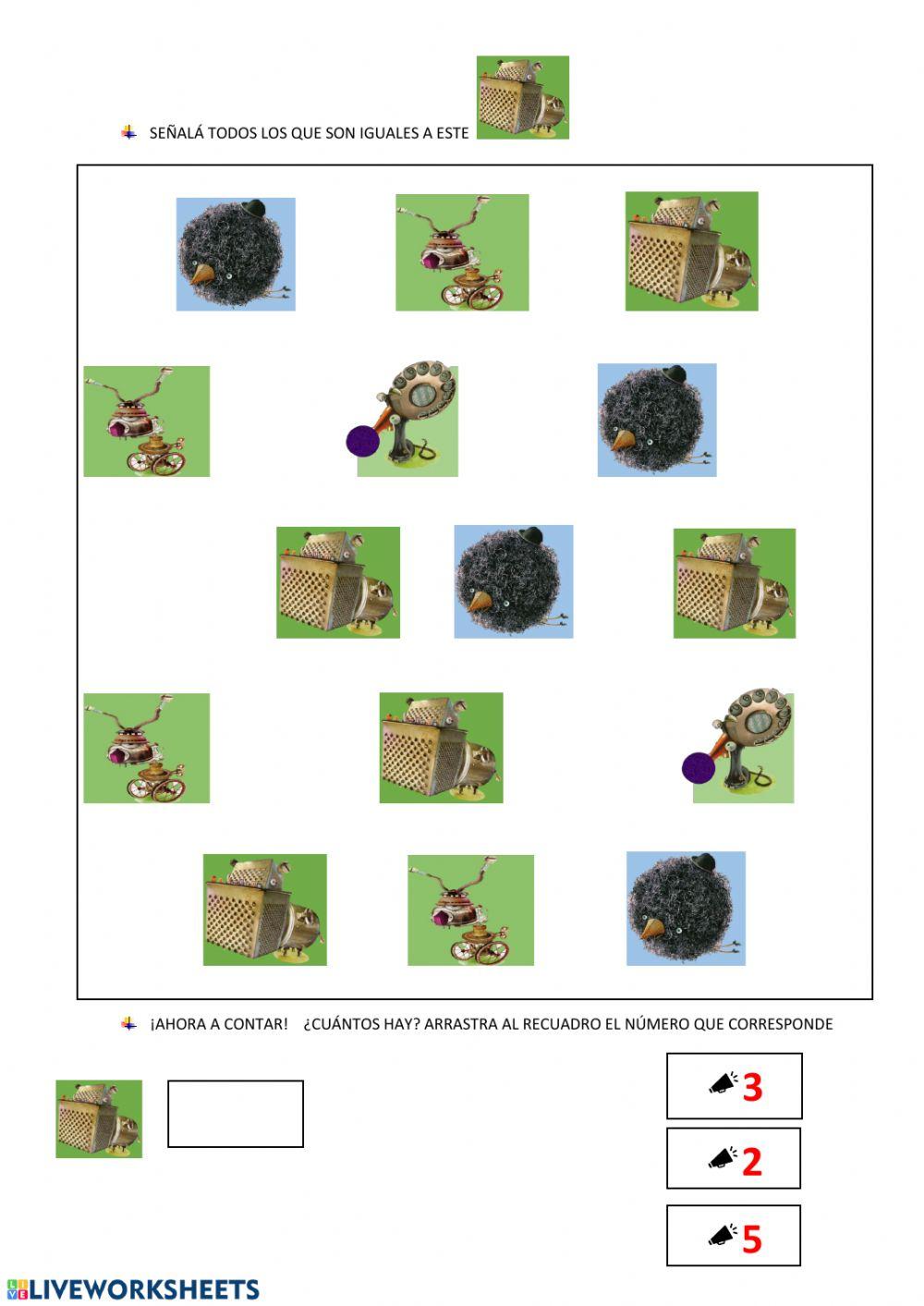 SEÑALÁ TODOS LOS QUE SON IGUALES A ESTE

¡AHORA A CONTAR! ¿CUÁNTOS HAY? ARRASTRA AL RECUADRO EL NÚMERO QUE CORRESPONDE

3

2

5

LIVEWORKSHEETS