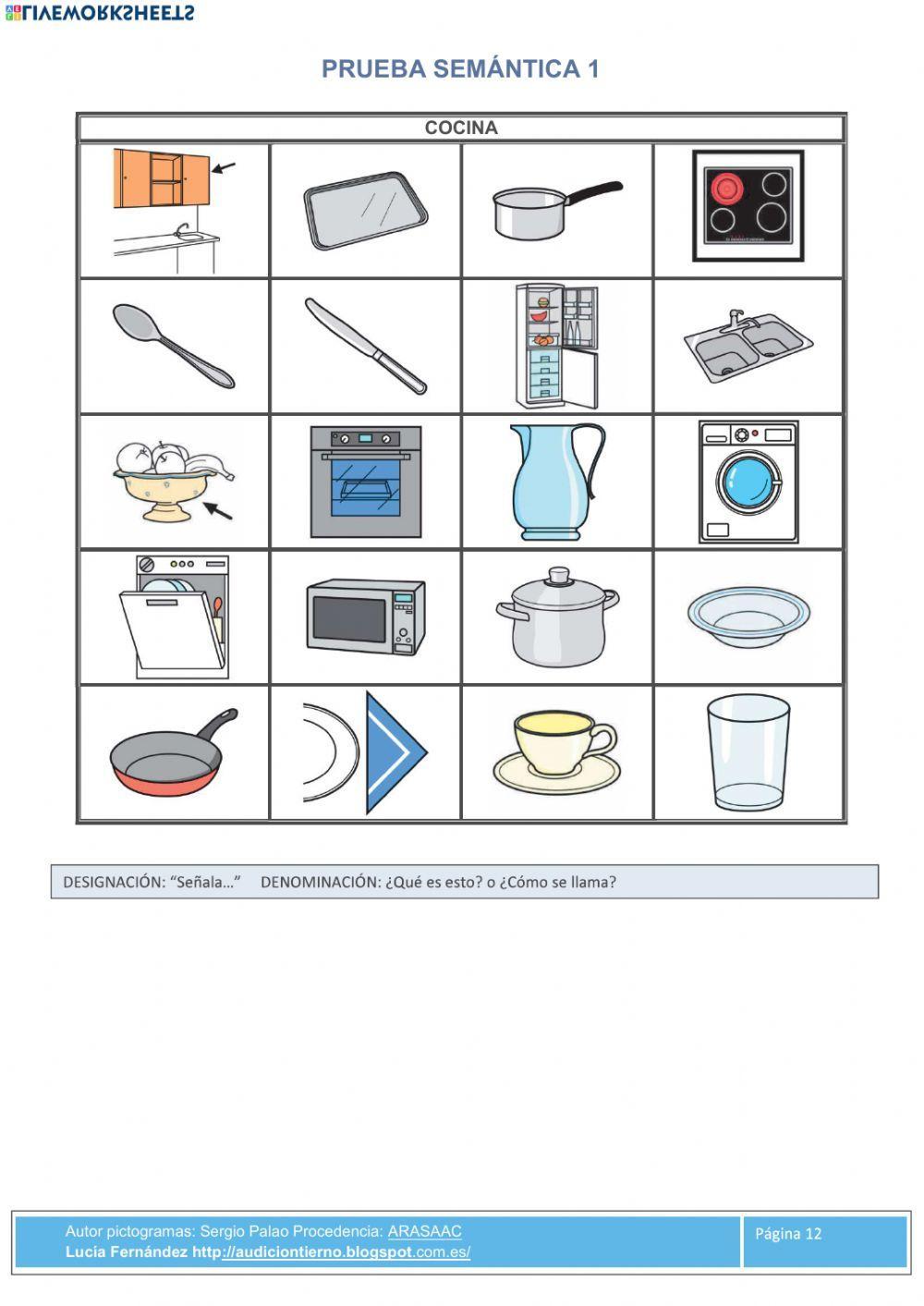 LIVEWORKSHEETS

PRUEBA SEMÁNTICA 1

COCINA

DESIGNACIÓN: “Señala…” DENOMINACIÓN: ¿Qué es esto? o ¿Cómo se llama?

Autor pictogramas: Sergio Palao Procedencia: ARASAAC
Lucia Fernández http://audiciontierno.blogspot.com.es/

Página 12