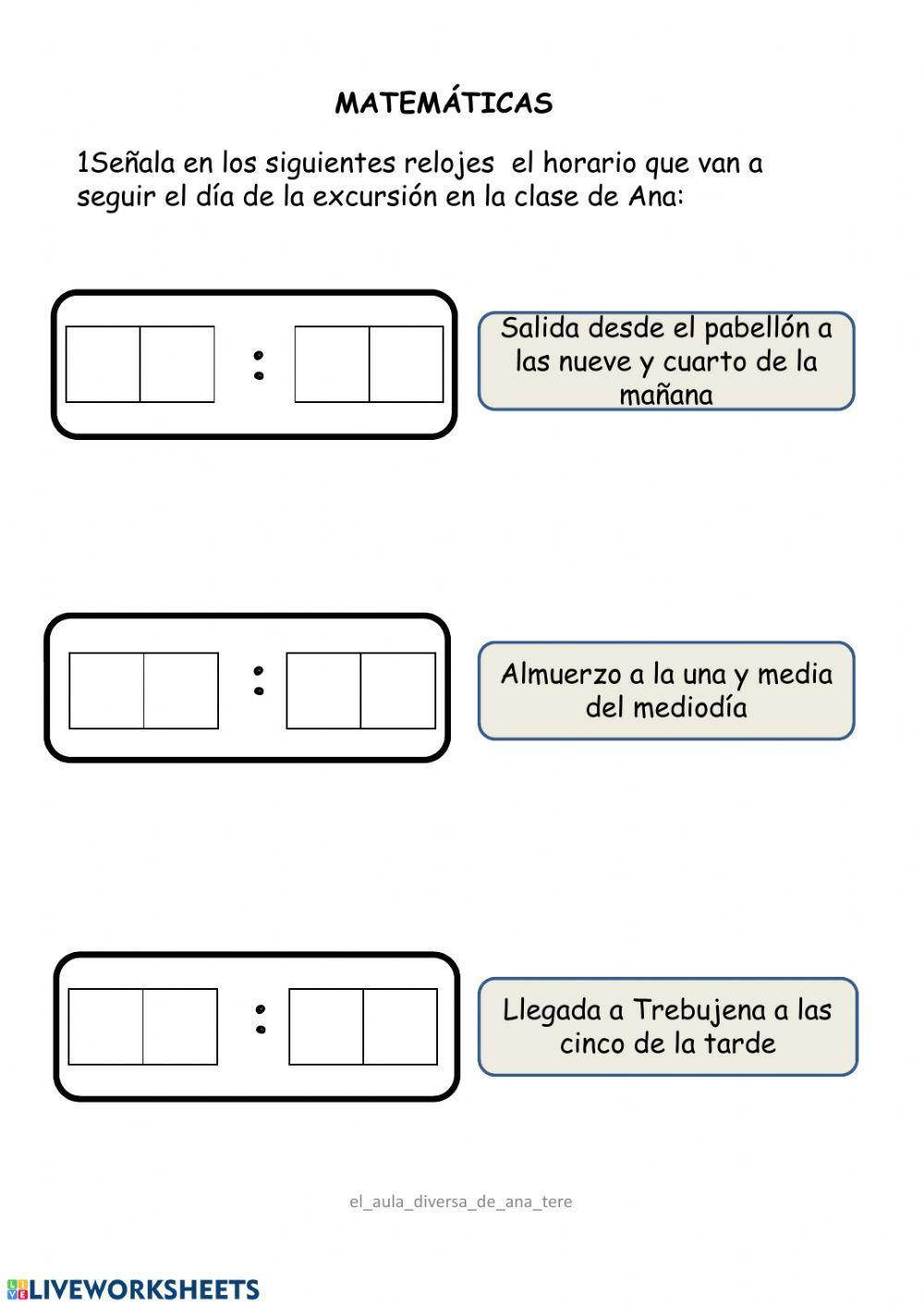 MATEMÁTICAS

1Señala en los siguientes relojes el horario que van a seguir el día de la excursión en la clase de Ana:

:

Salida desde el pabellón a las nueve y cuarto de la mañana

:

Almuerzo a la una y media del mediodía

:

Llegada a Trebujena a las cinco de la tarde

el_aula_diversa_de_ana_tere

LIVEWORKSHEETS