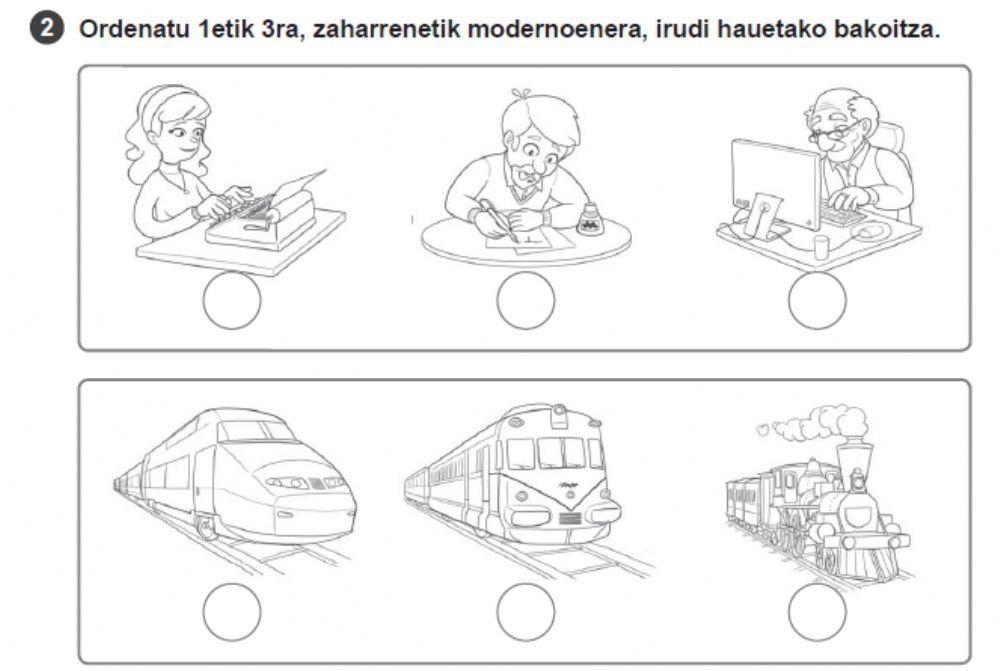 2 Ordenatu 1etik 3ra, zaharrenetik modernoenera, irudi hauetako bakoitza.