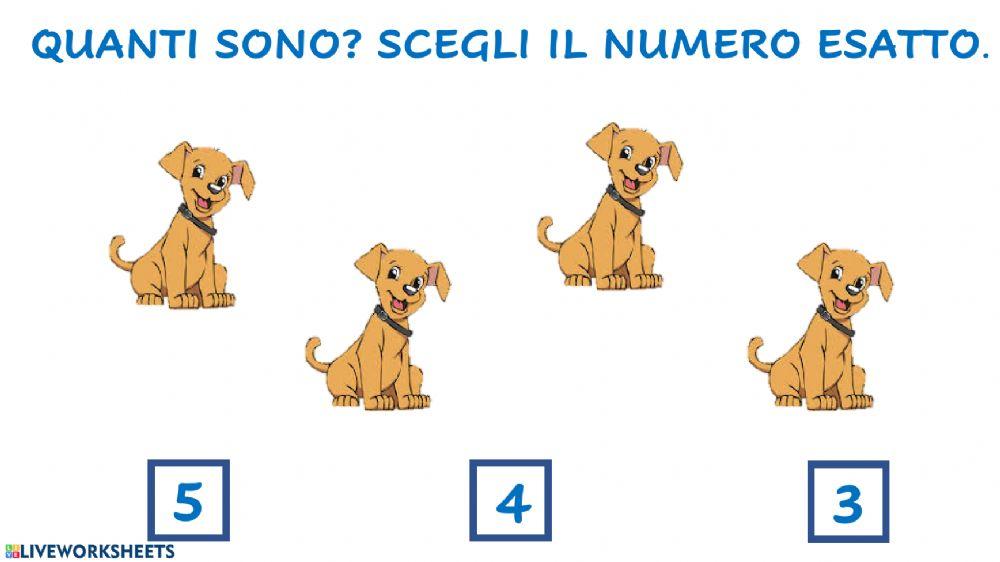 QUANTI SONO? SCEGLI IL NUMERO ESATTO.

5

4

3

LIVEWORKSHEETS