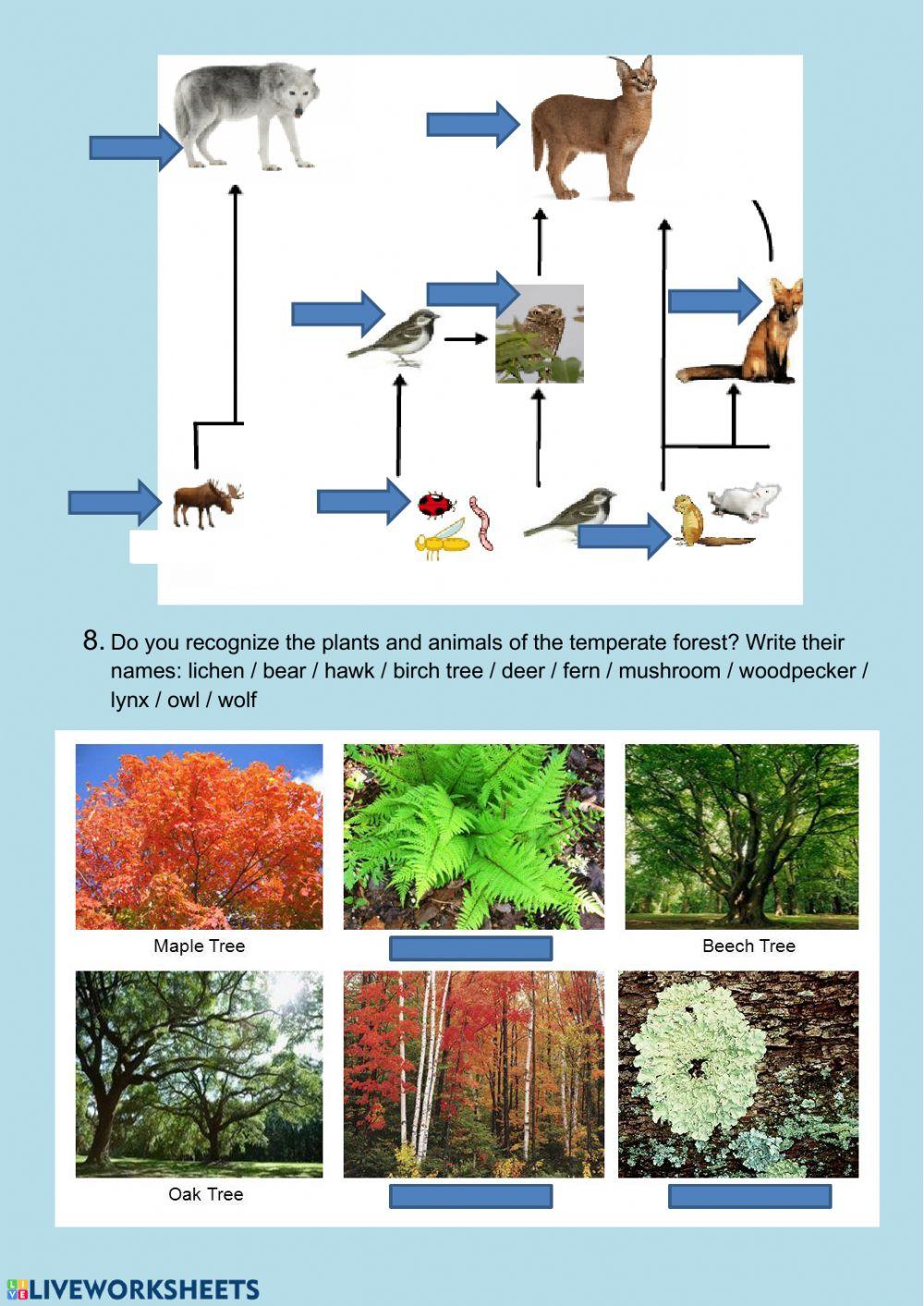 8. Do you recognize the plants and animals of the temperate forest? Write their names: lichen / bear / hawk / birch tree / deer / fern / mushroom / woodpecker / lynx / owl / wolf

Maple Tree

Beech Tree

Oak Tree

LIVEWORKSHEETS