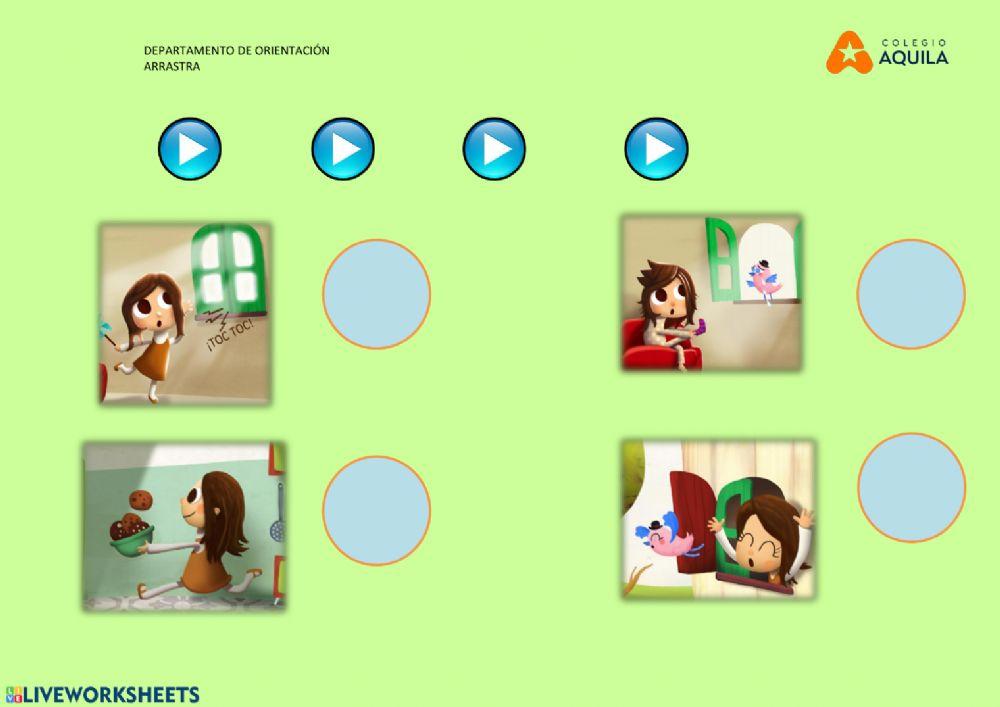 DEPARTAMENTO DE ORIENTACIÓN
ARRASTRA

COLEGIO
AQUILA

¡TOC TOC!

LIVEWORKSHEETS