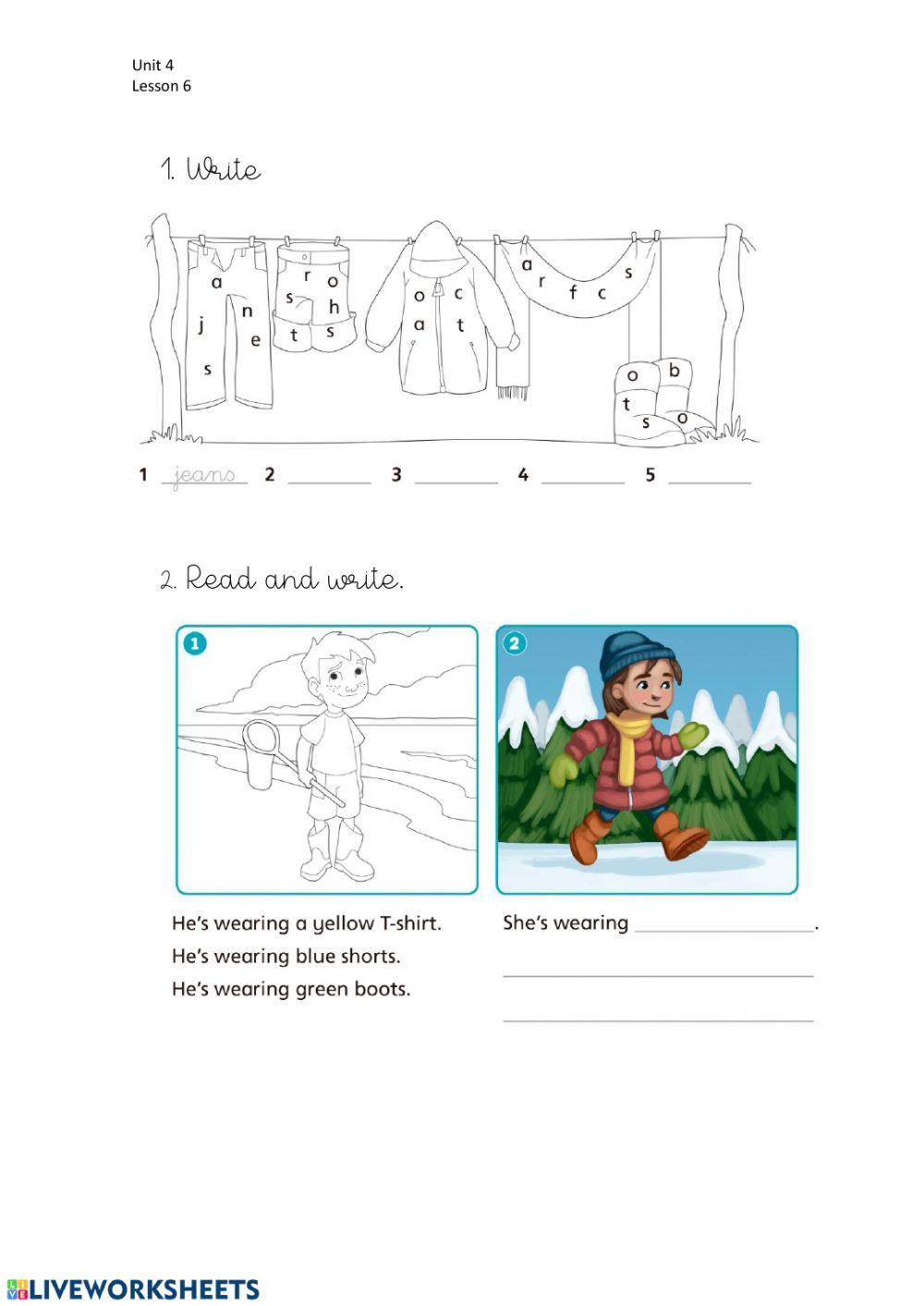 Unit 4
Lesson 6

1. Write

a
j n
e
s

r
s o
h
t s

o c
a t

a
r f c s

o b
t
s o

1 jeans 2 ________ 3 ________ 4 ________ 5 ________

2. Read and write.

1

2

He's wearing a yellow T-shirt.
He's wearing blue shorts.
He's wearing green boots.

She's wearing ________________.
________________
________________

LIVEWORKSHEETS