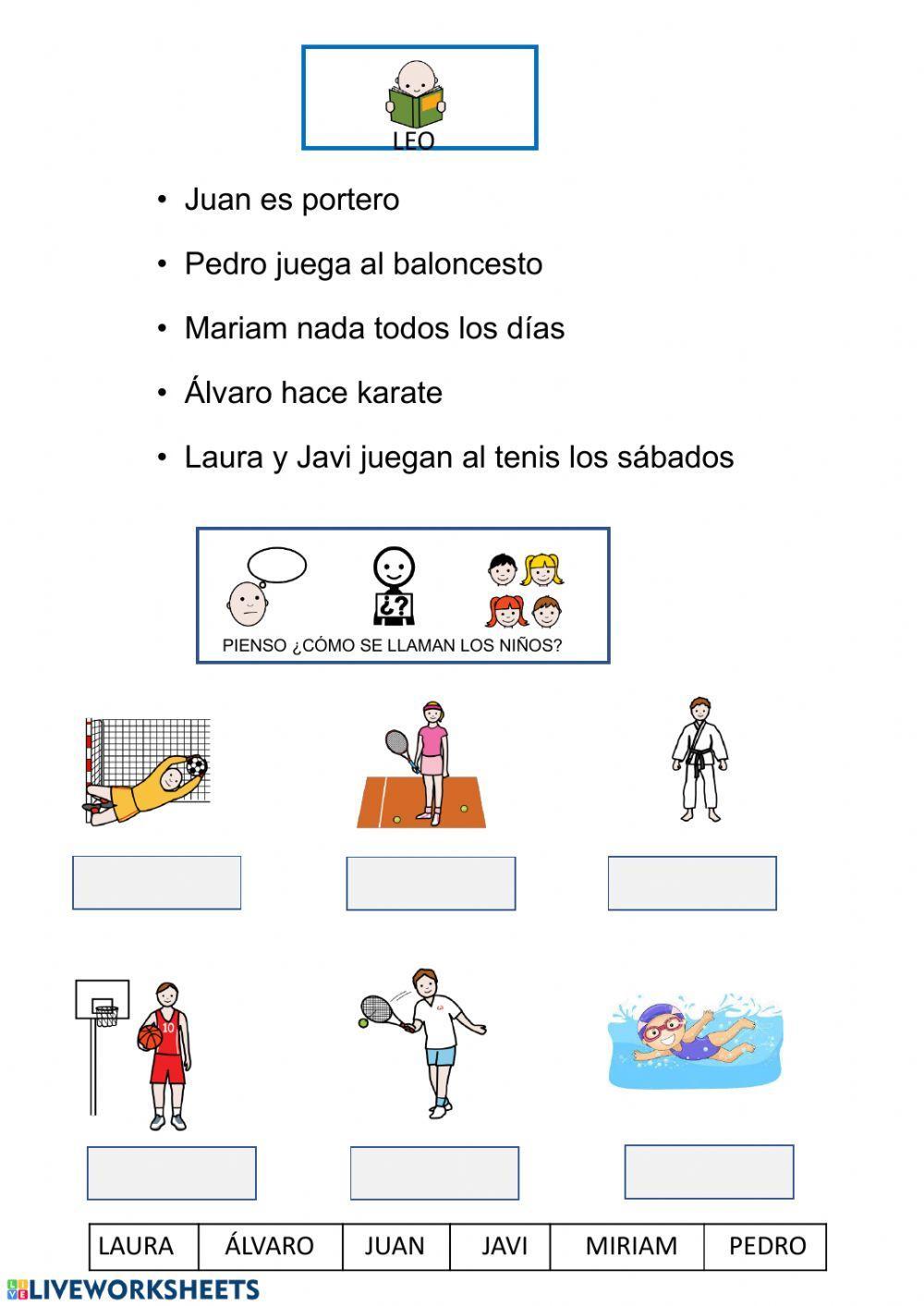 LEO

• Juan es portero
• Pedro juega al baloncesto
• Mariam nada todos los días
• Álvaro hace karate
• Laura y Javi juegan al tenis los sábados

¿?

PIENSO ¿CÓMO SE LLAMAN LOS NIÑOS?

10

| LAURA | ÁLVARO | JUAN | JAVI | MIRIAM | PEDRO |
|---|---|---|---|---|---|

LIVEWORKSHEETS