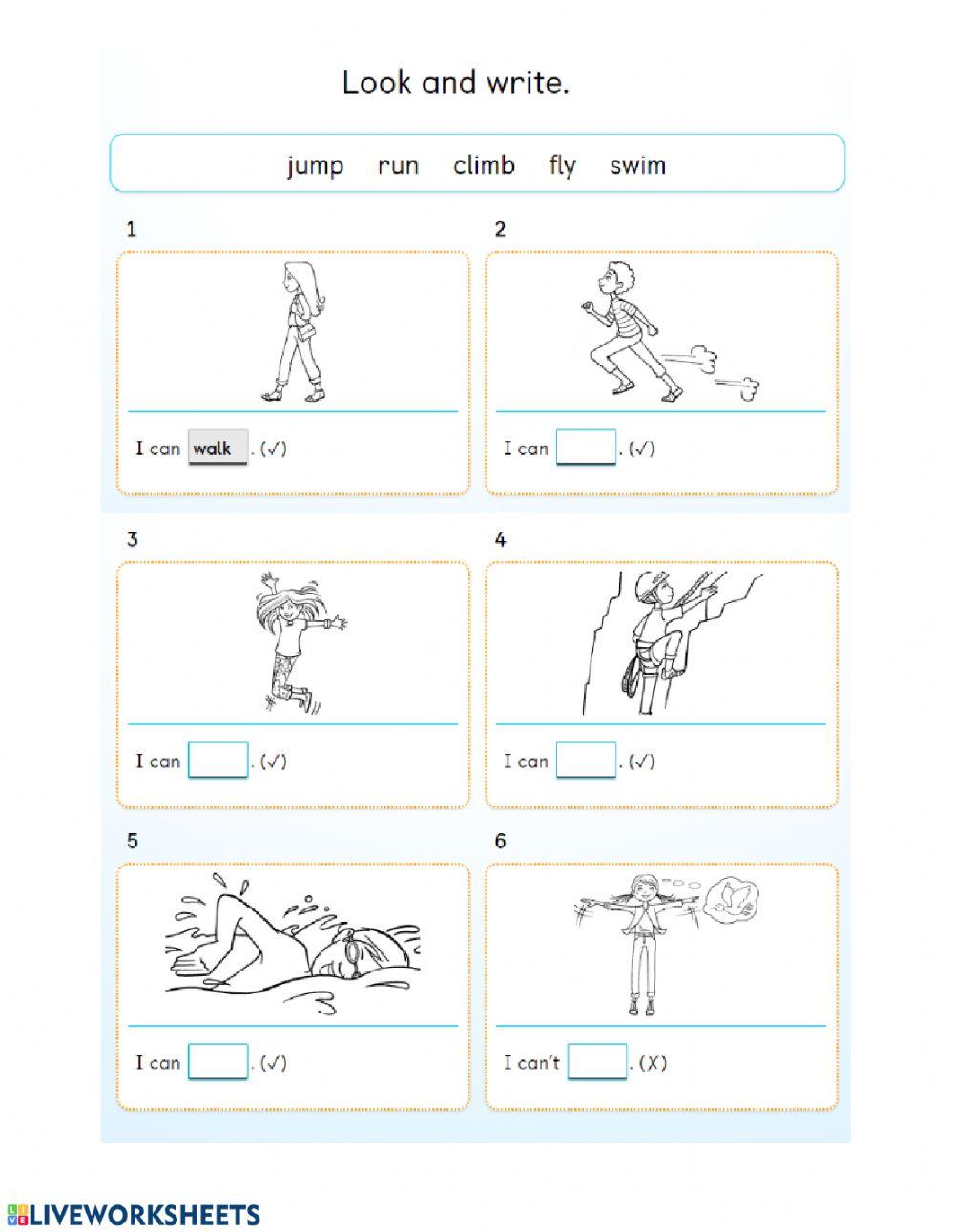 Look and write.

jump run climb fly swim

1

I can walk . (✓)

2

I can . (✓)

3

I can . (✓)

4

I can . (✓)

5

I can . (✓)

6

I can't . (X)

LIVEWORKSHEETS