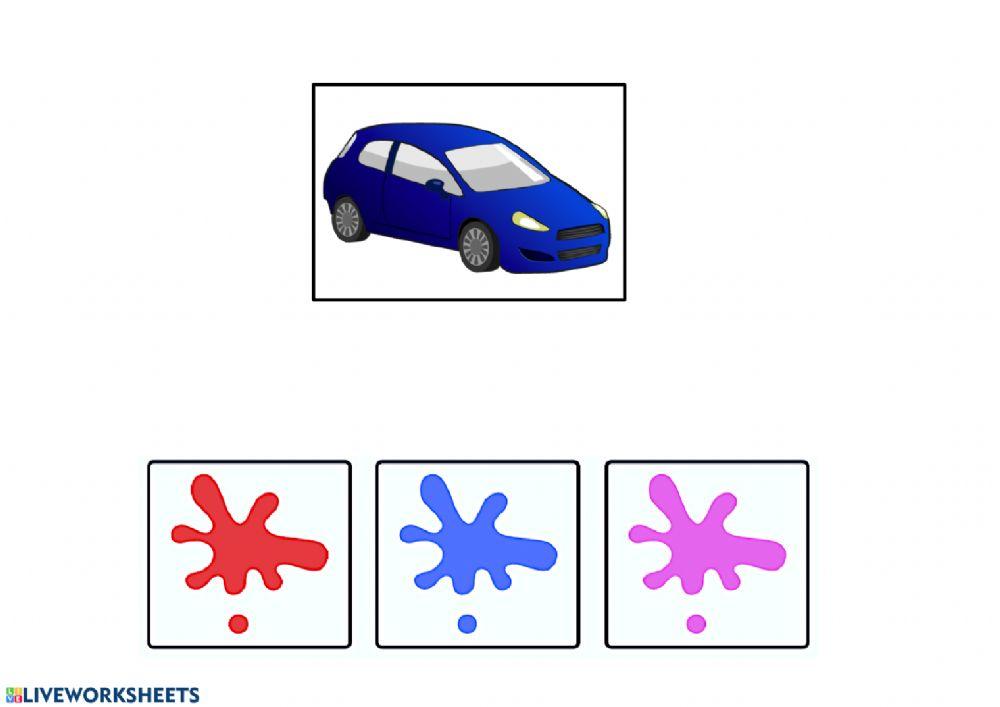 LIVEWORKSHEETS