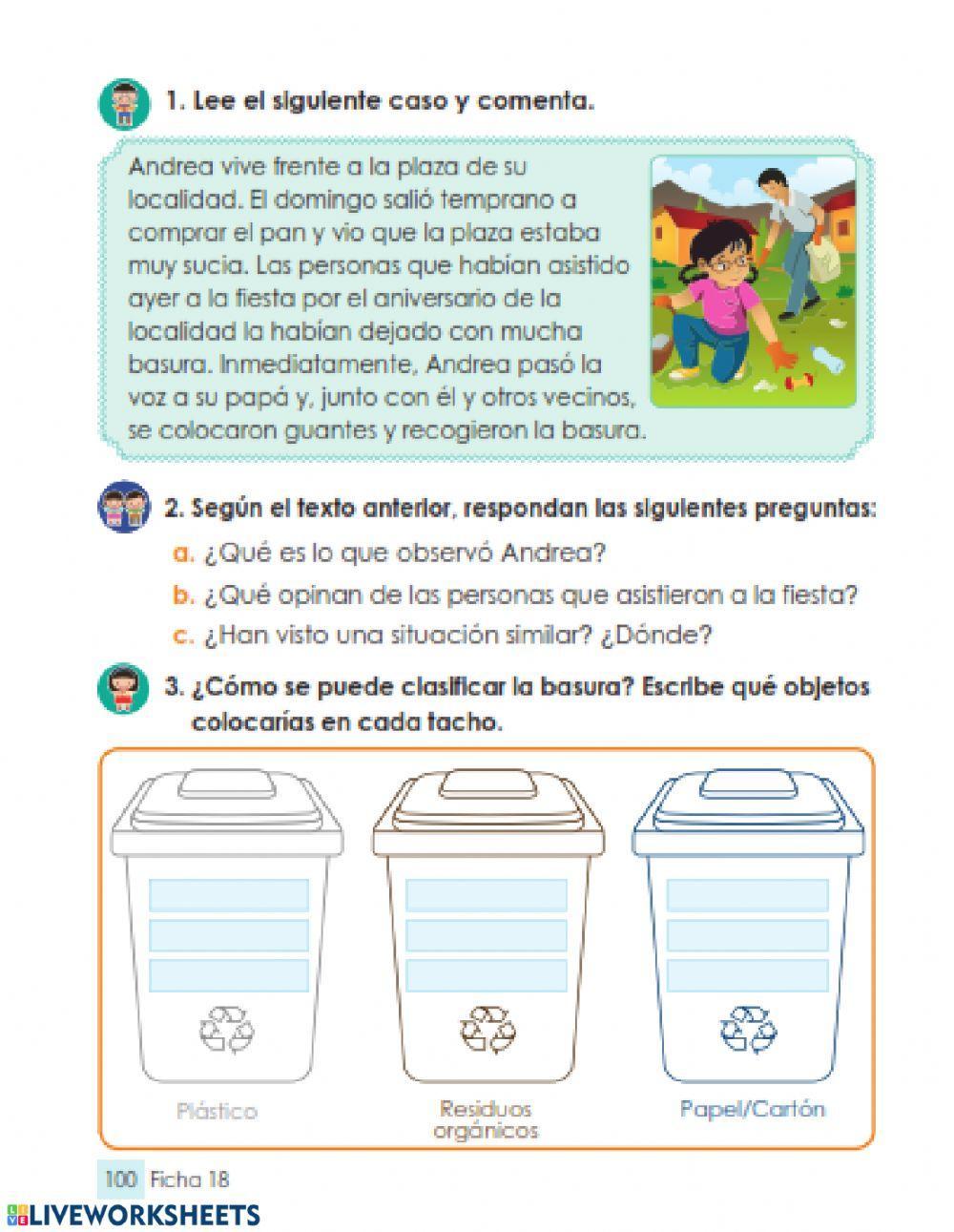 1. Lee el siguiente caso y comenta.

Andrea vive frente a la plaza de su localidad. El domingo salió temprano a comprar el pan y vio que la plaza estaba muy sucia. Las personas que habían asistido ayer a la fiesta por el aniversario de la localidad la habían dejado con mucha basura. Inmediatamente, Andrea pasó la voz a su papá y, junto con él y otros vecinos, se colocaron guantes y recogieron la basura.

2. Según el texto anterior, respondan las siguientes preguntas:

a. ¿Qué es lo que observó Andrea?

b. ¿Qué opinan de las personas que asistieron a la fiesta?

c. ¿Han visto una situación similar? ¿Dónde?

3. ¿Cómo se puede clasificar la basura? Escribe qué objetos colocarías en cada tacho.

Plástico

Residuos orgánicos

Papel/Cartón

100 Ficha 18

LIVEWORKSHEETS