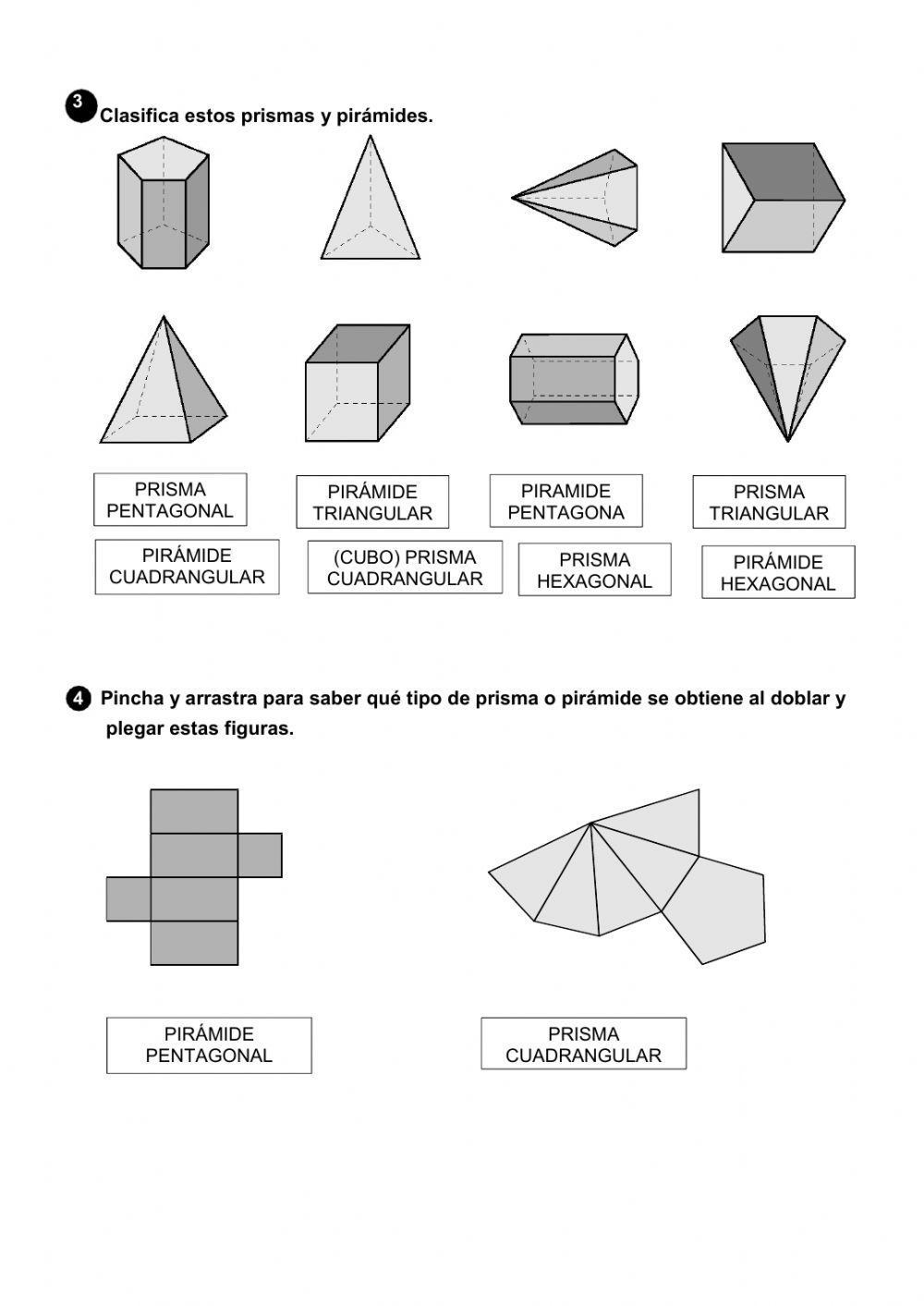 3 Clasifica estos prismas y pirámides.

PRISMA PENTAGONAL

PIRÁMIDE TRIANGULAR

PIRAMIDE PENTAGONA

PRISMA TRIANGULAR

PIRÁMIDE CUADRANGULAR

(CUBO) PRISMA CUADRANGULAR

PRISMA HEXAGONAL

PIRÁMIDE HEXAGONAL

4 Pincha y arrastra para saber qué tipo de prisma o pirámide se obtiene al doblar y plegar estas figuras.

PIRÁMIDE PENTAGONAL

PRISMA CUADRANGULAR