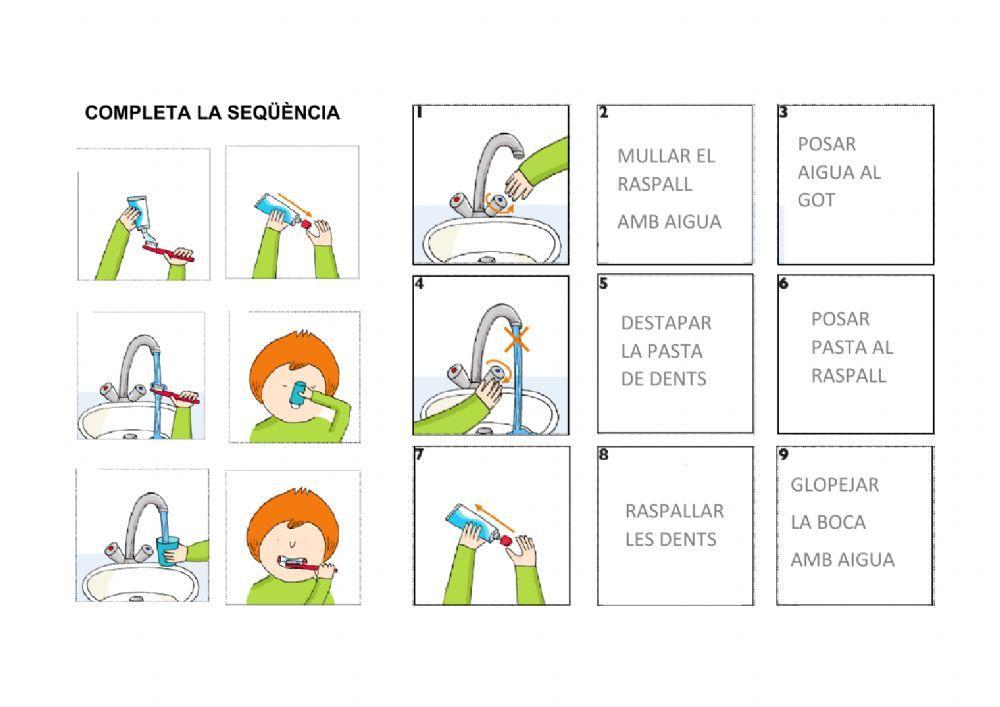 COMPLETA LA SEQÜÈNCIA

1

2
MULLAR EL RASPALL
AMB AIGUA

3
POSAR AIGUA AL GOT

4

5
DESTAPAR LA PASTA DE DENTS

6
POSAR PASTA AL RASPALL

7

8
RASPALLAR LES DENTS

9
GLOPEJAR
LA BOCA
AMB AIGUA