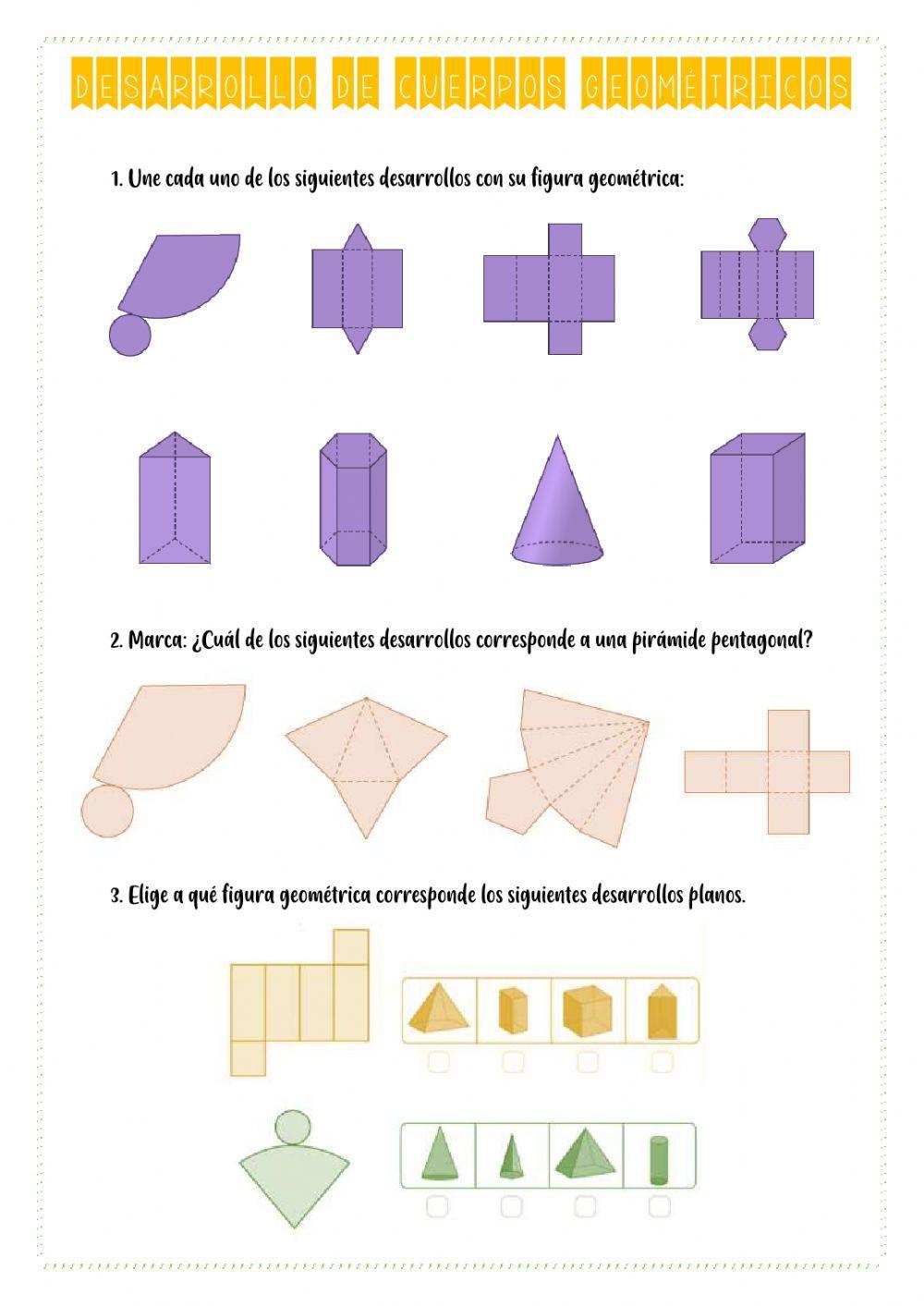 DESARROLLO DE CUERPOS GEOMÉTRICOS

1. Une cada uno de los siguientes desarrollos con su figura geométrica:

2. Marca: ¿Cuál de los siguientes desarrollos corresponde a una pirámide pentagonal?

3. Elige a qué figura geométrica corresponde los siguientes desarrollos planos.