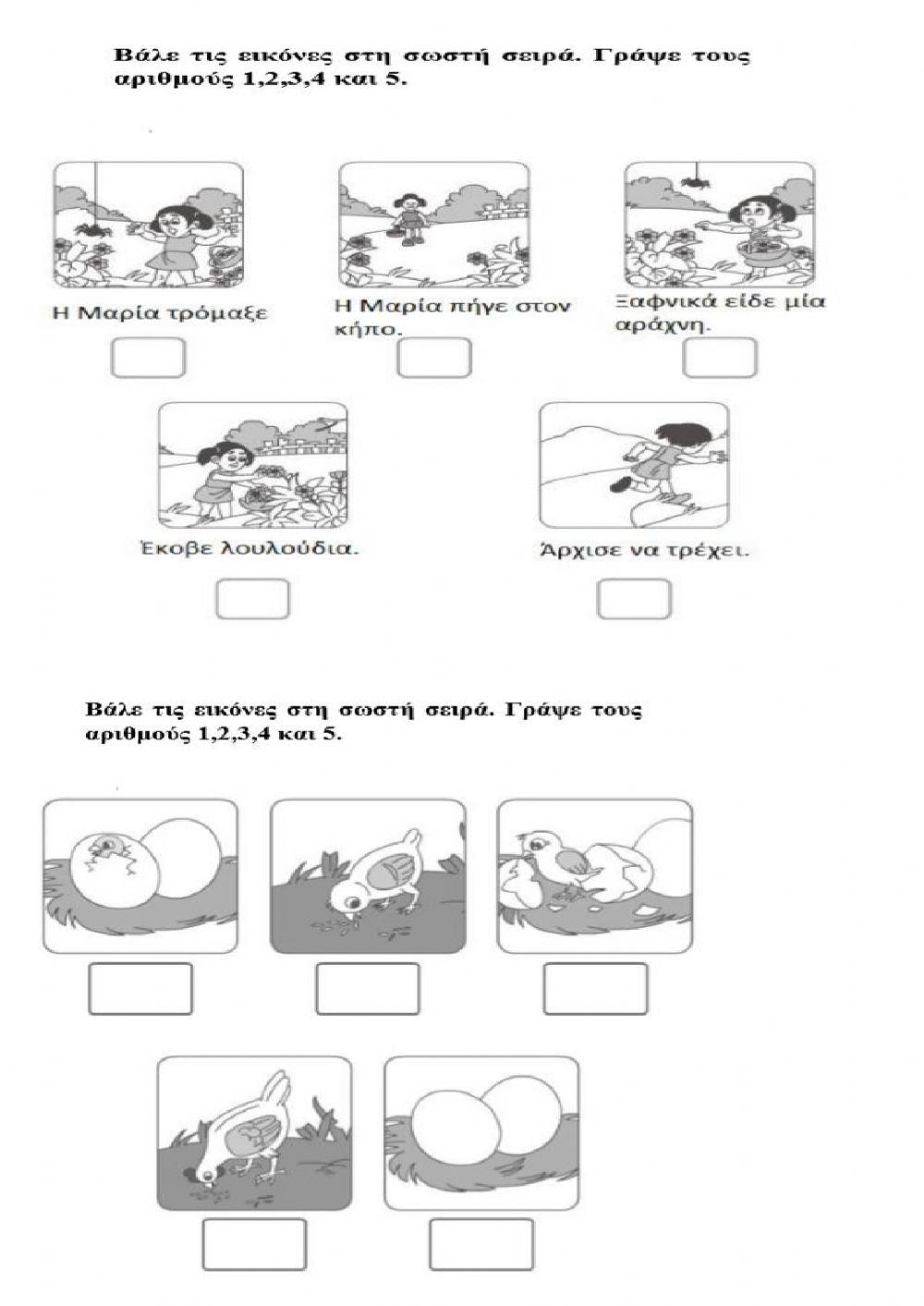 Βάλε τις εικόνες στη σωστή σειρά. Γράψε τους αριθμούς 1,2,3,4 και 5.

Η Μαρία τρόμαξε

Η Μαρία πήγε στον κήπο.

Ξαφνικά είδε μία αράχνη.

Έκοβε λουλούδια.

Άρχισε να τρέχει.

Βάλε τις εικόνες στη σωστή σειρά. Γράψε τους αριθμούς 1,2,3,4 και 5.